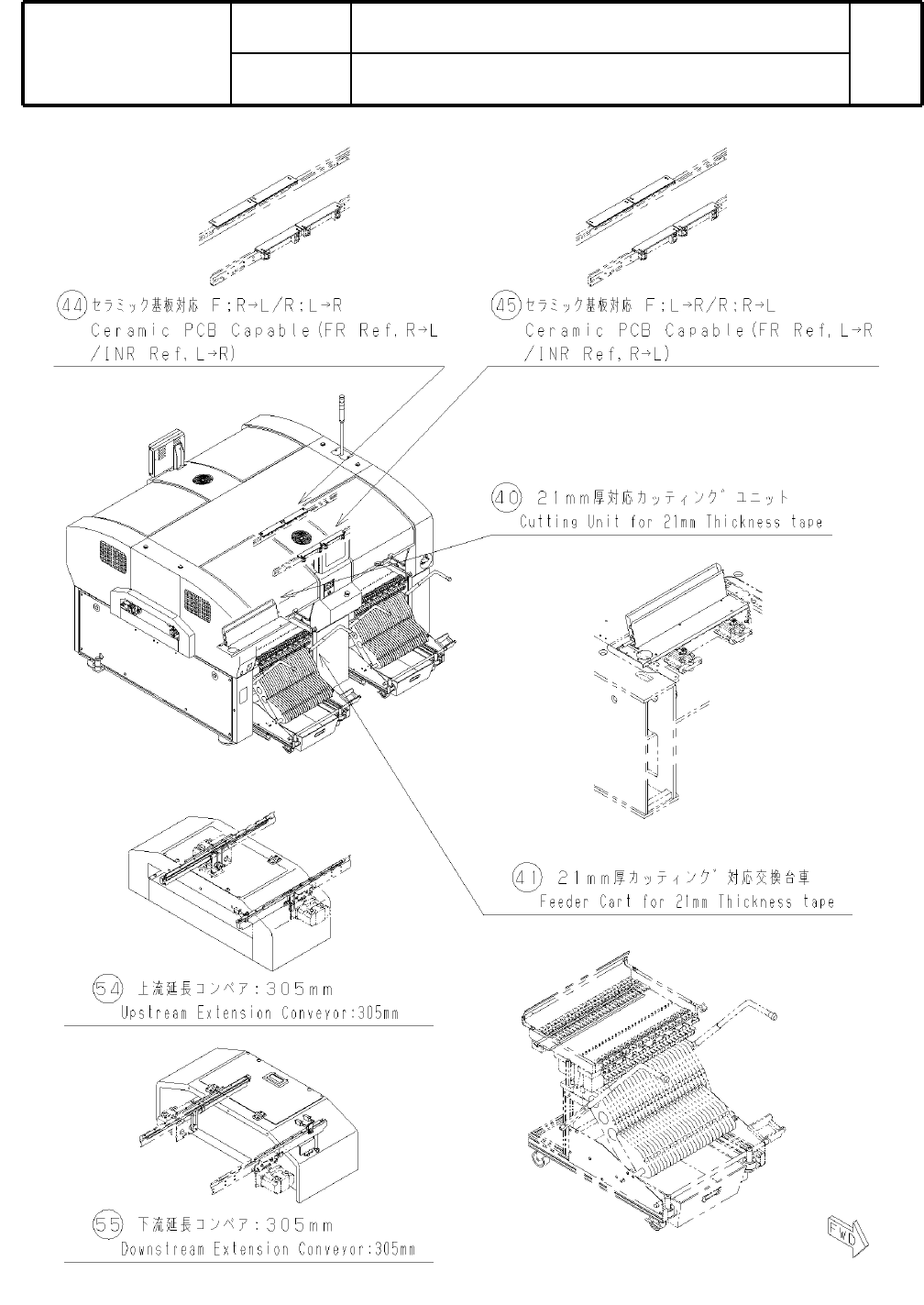 44 セラミック基板対応 F;R→L/R;L→R
Ceramic PCB Capable(FR Ref,R→L /INR Ref,L→R)

45 セラミック基板対応 F;L→R/R;R→L
Ceramic PCB Capable(FR Ref,L→R /INR Ref,R→L)

40 21mm厚対応カッティング゛ユニット
Cutting Unit for 21mm Thickness tape

41 21mm厚カッティング゛対応交換台車
Feeder Cart for 21mm Thickness tape

54 上流延長コンベア:305mm
Upstream Extension Conveyor:305mm

55 下流延長コンベア:305mm
Downstream Extension Conveyor:305mm

FWD