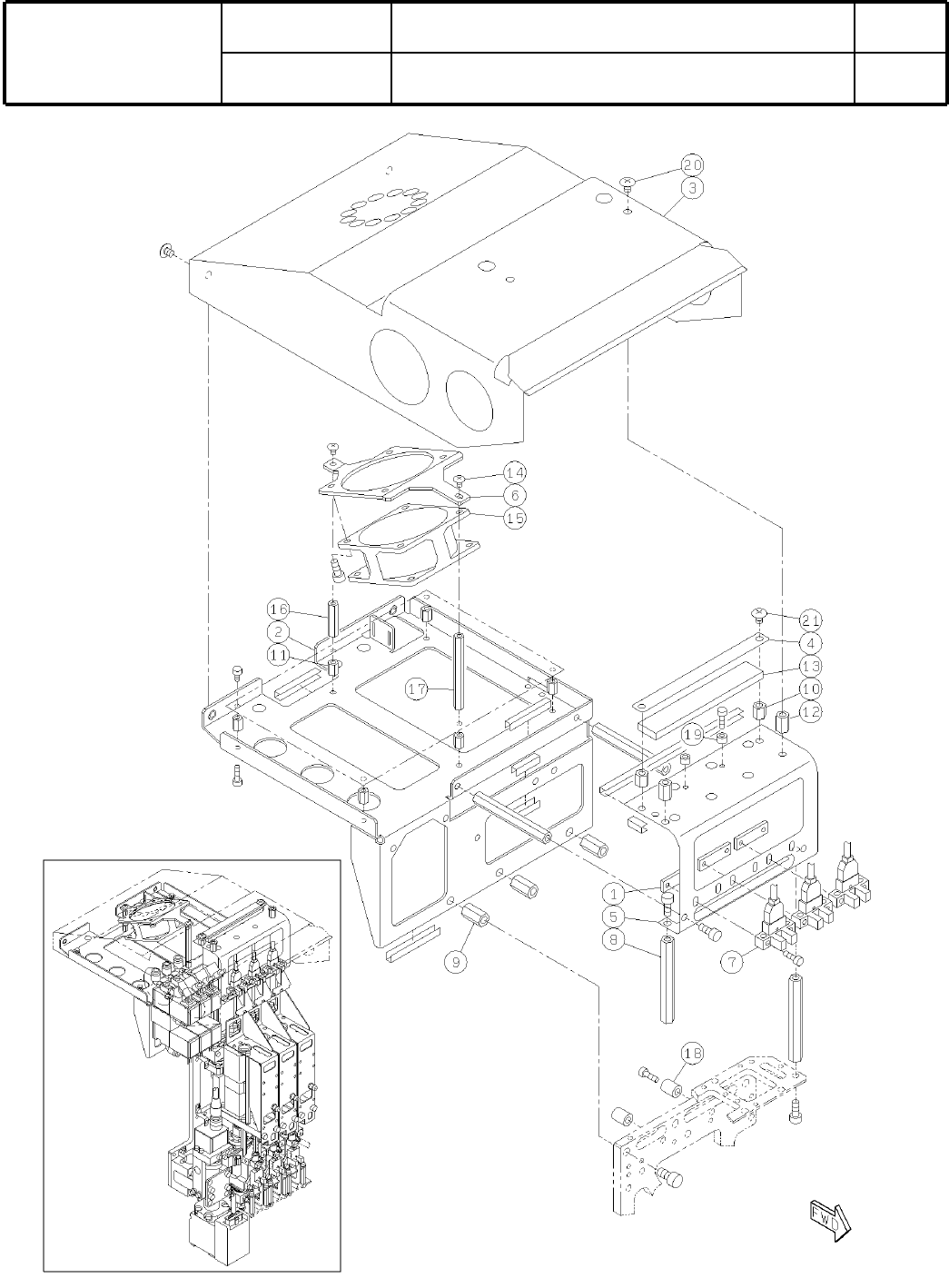 20
3
14
6
15
16
2
11
17
21
4
13
10
12
19
1
5
8
9
7
18
FWD