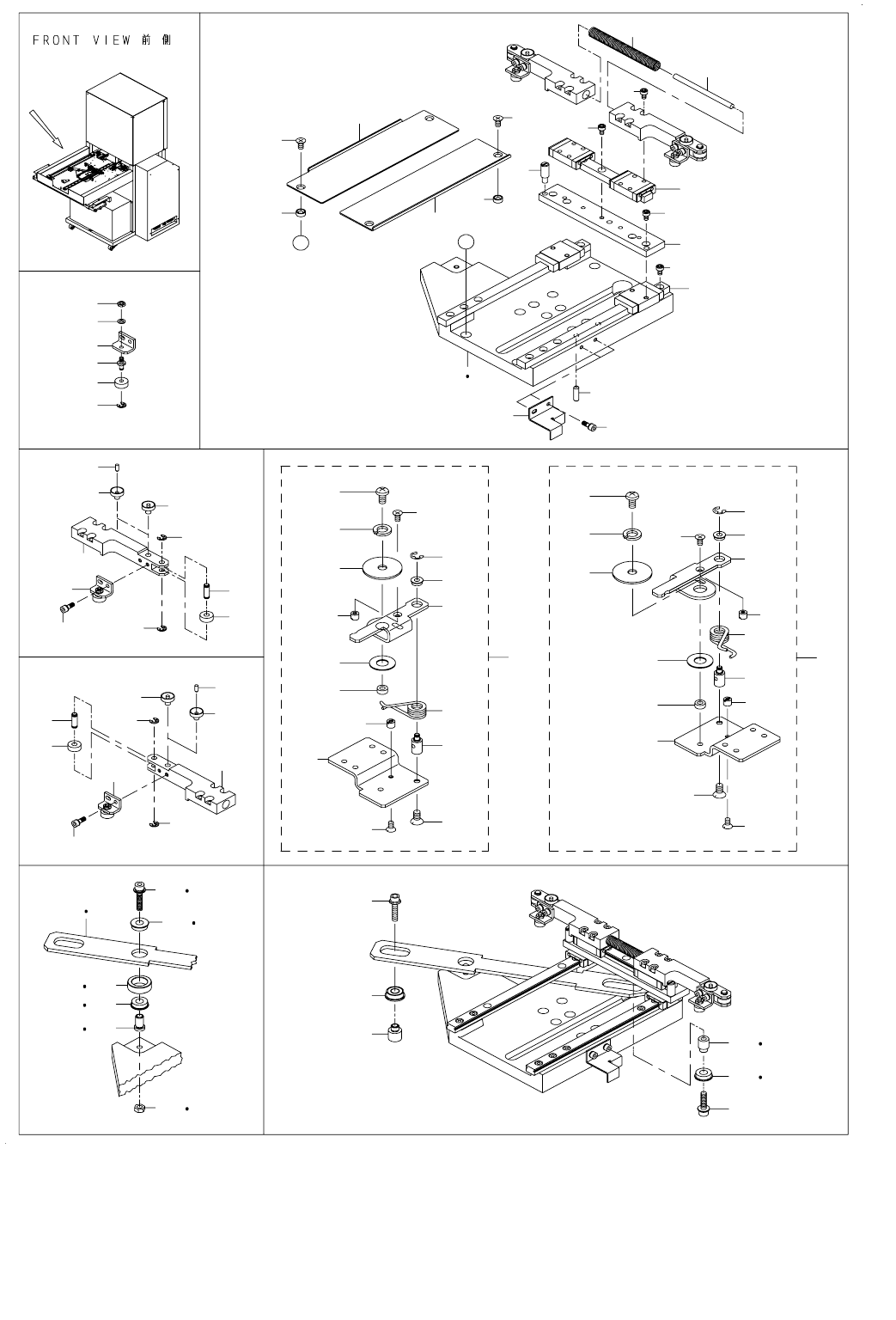 FRONT VIEW 前側