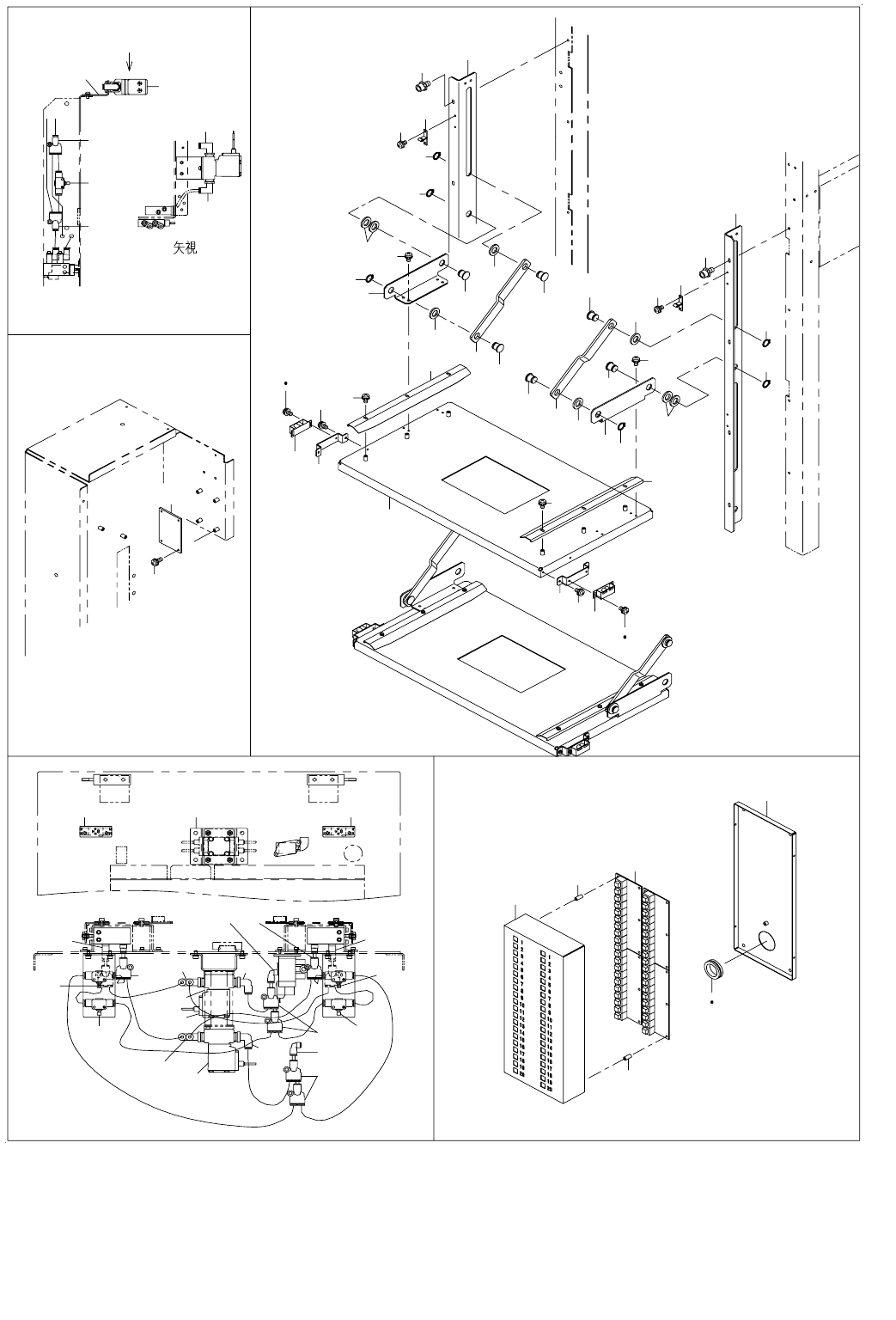 矢視