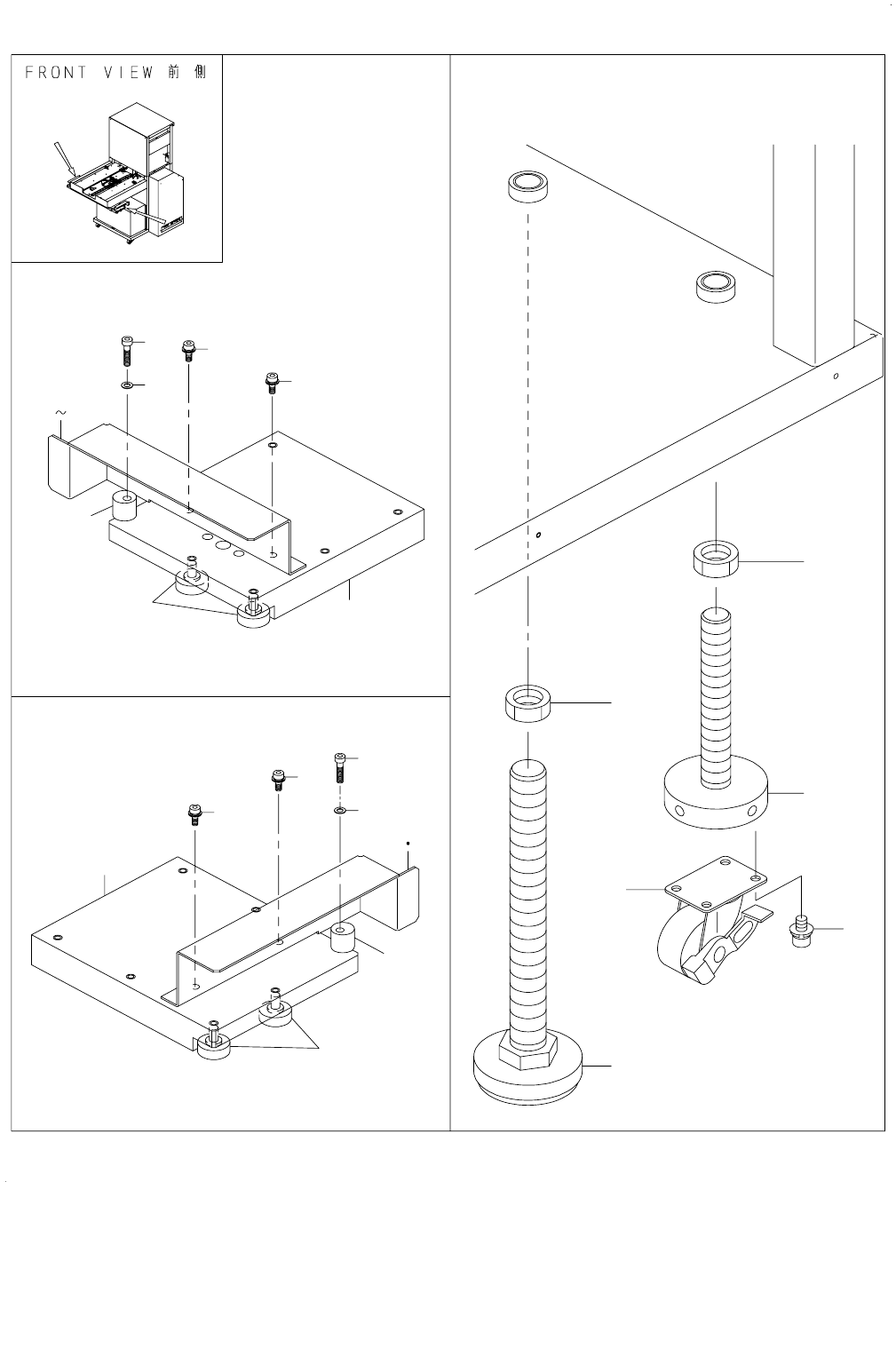 FRONT VIEW 前側