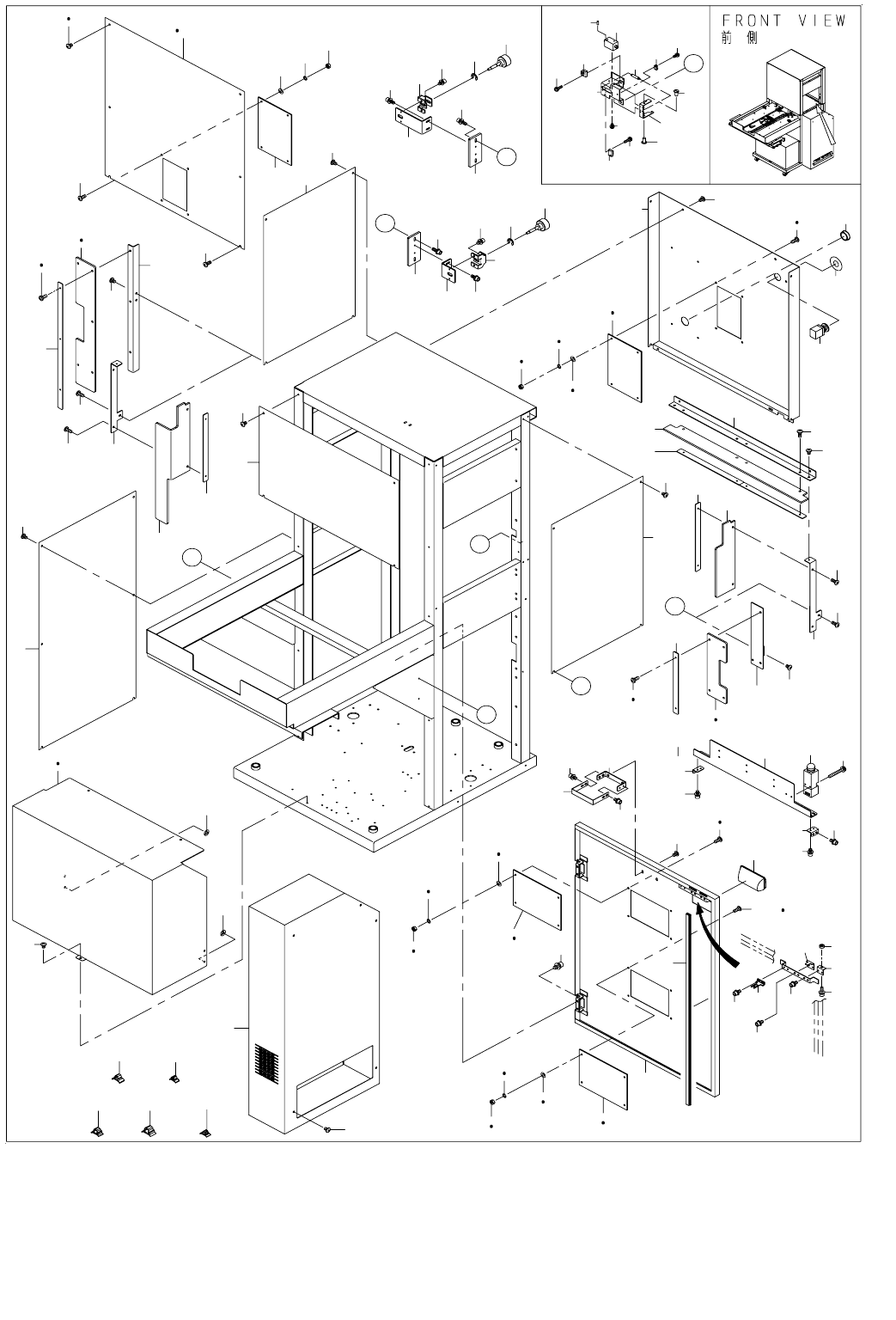 FRONT VIEW
前側