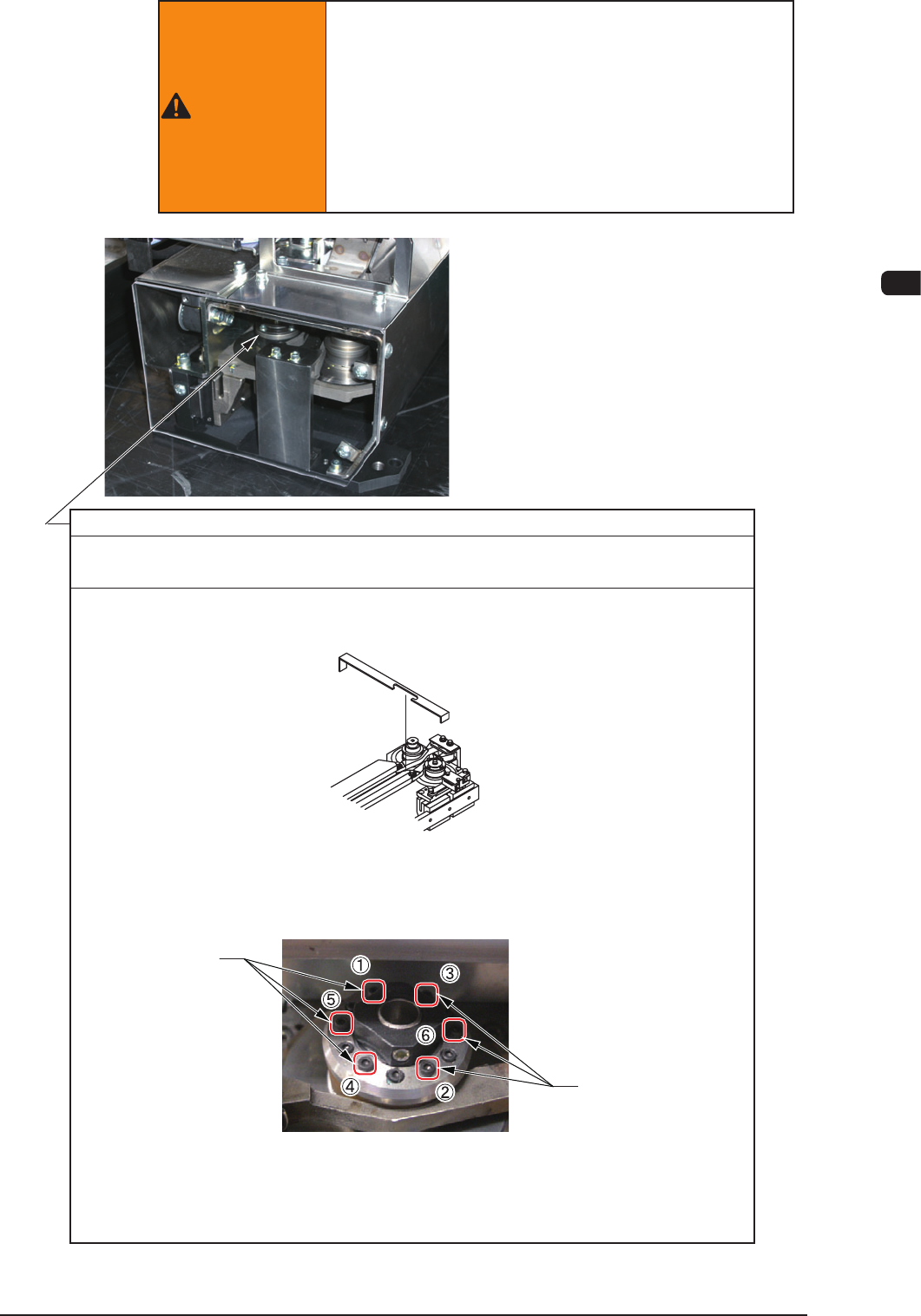 ①
③
⑤
⑥
④
②