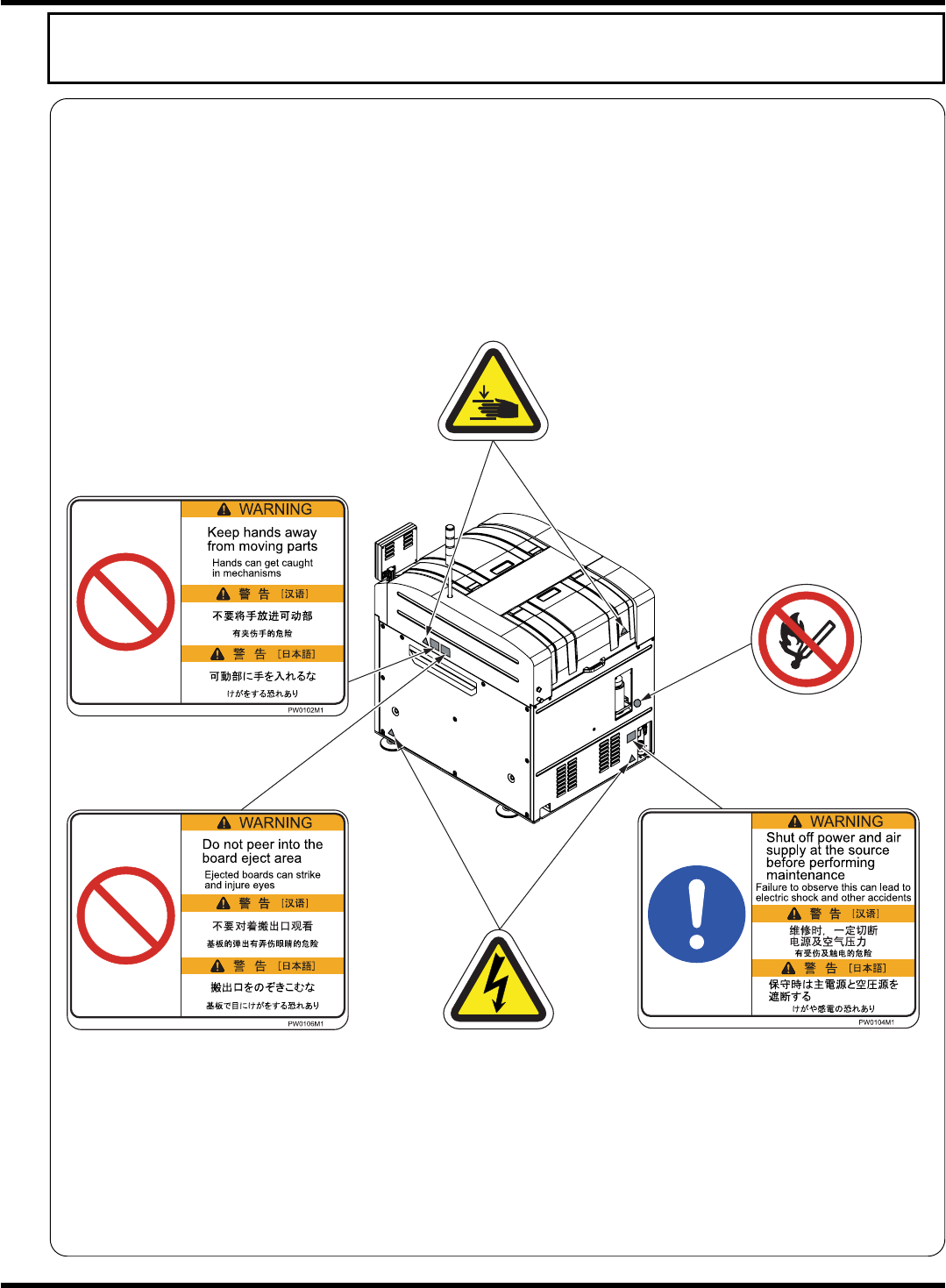 WARNING
Keep hands away from moving parts
Hands can get caught in mechanisms
警 告 [汉语]
不要将手放进可动部
有夹伤手的危险
警 告 [日本語]
可動部に手を入れるな
けがをする恐れあり
PW0102M1

WARNING
Do not peer into the board eject area
Ejected boards can strike and injure eyes
警 告 [汉语]
不要对着搬出口观看
基板的弹出有弄伤眼睛的危险
警 告 [日本語]
搬出口をのぞきこむな
基板で目にけがをする恐れあり
PW0106M1

WARNING
Shut off power and air supply at the source before performing maintenance
Failure to observe this can lead to electric shock and other accidents
警 告 [汉语]
维修时，一定切断电源及空气压力
有受伤及触电的危险
警 告 [日本語]
保守時は主電源と空圧源を遮断する
けがや感電の恐れあり
PW0104M1