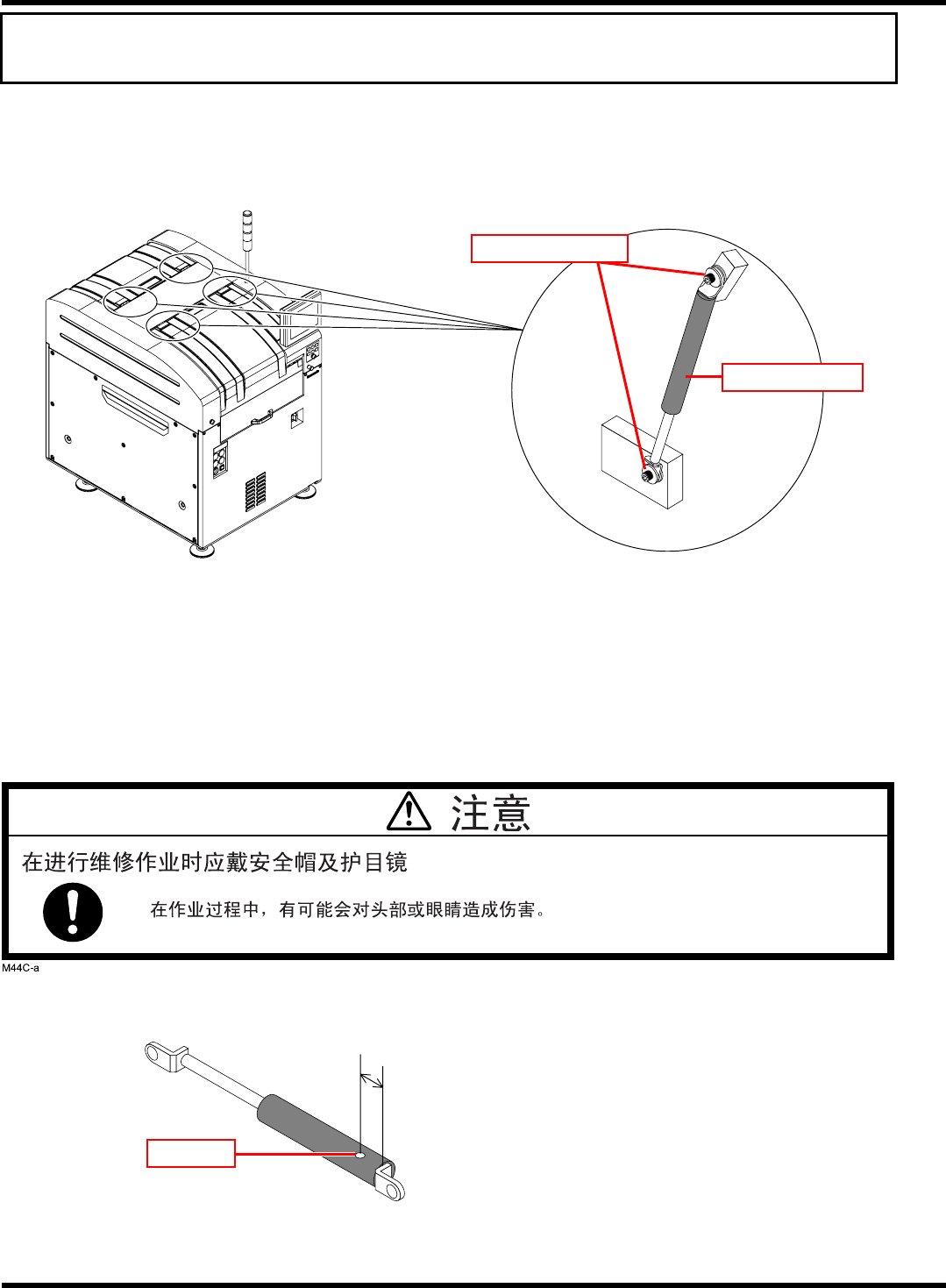 注意

在进行维修作业时应戴安全帽及护目镜

在作业过程中，有可能会对头部或眼睛造成伤害。

M44C-a