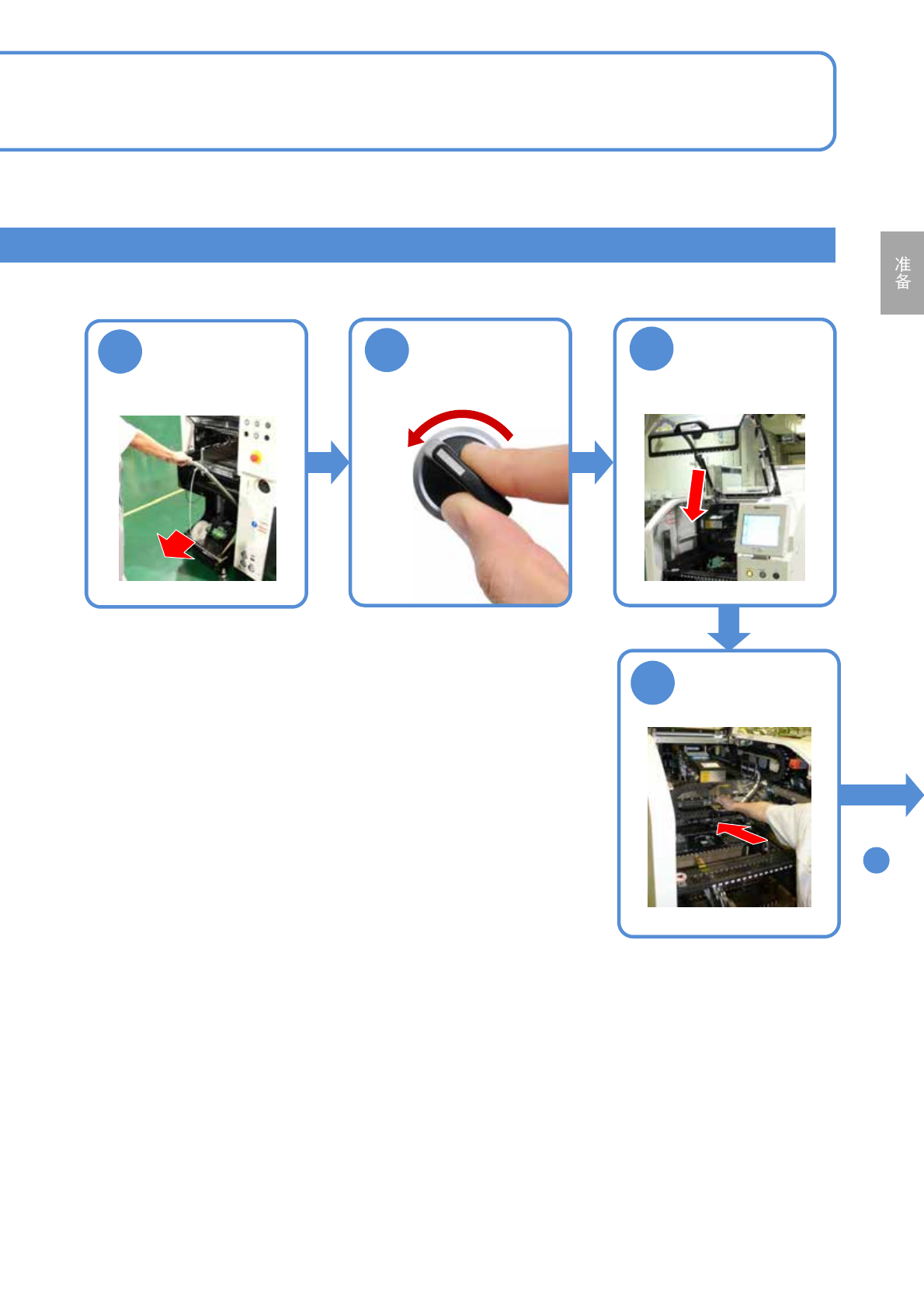 准备