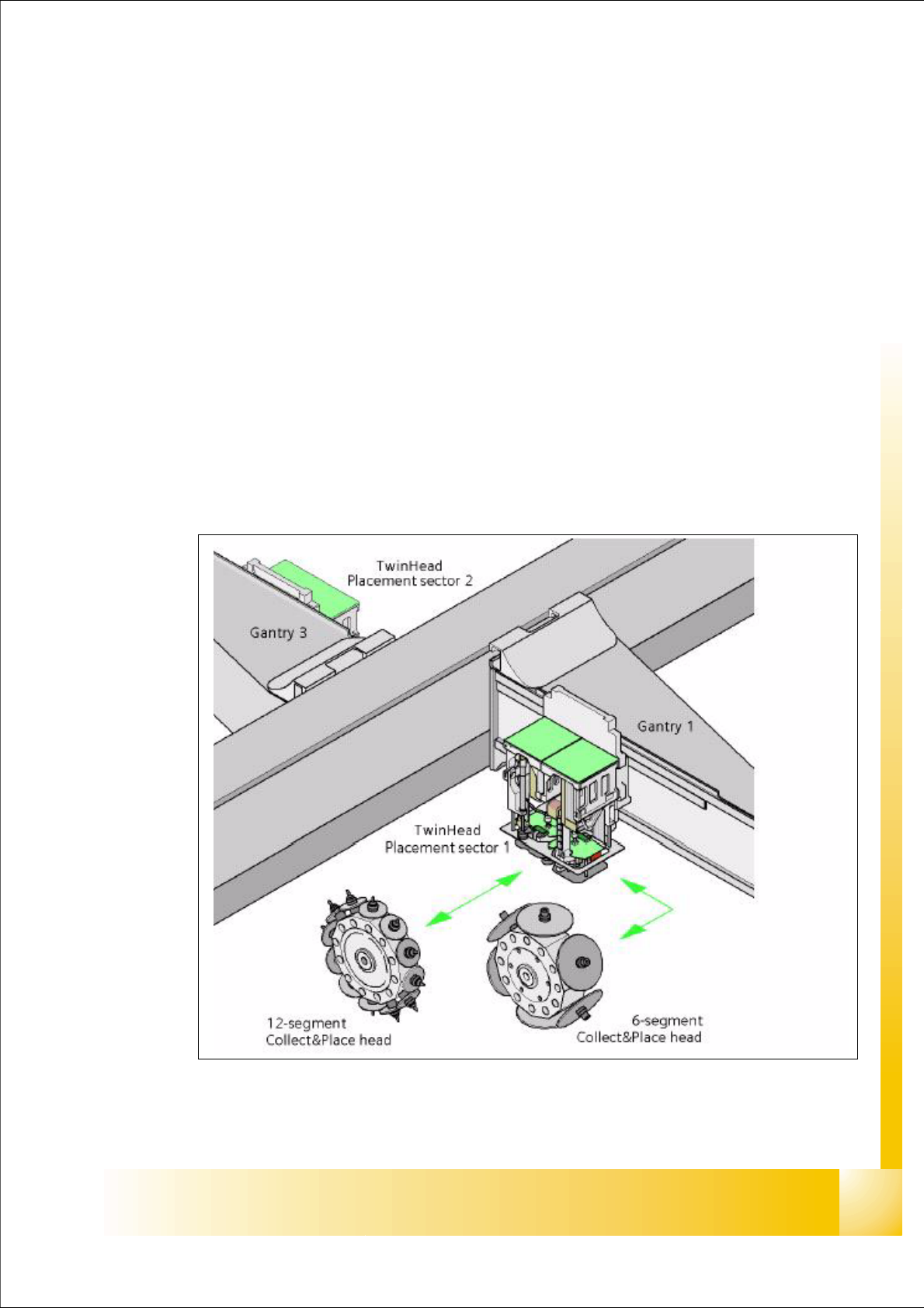 TwinHead
Placement sector 2

Gantry 3

Gantry 1

TwinHead
Placement sector 1

12-segment
Collect&Place head

6-segment
Collect&Place head