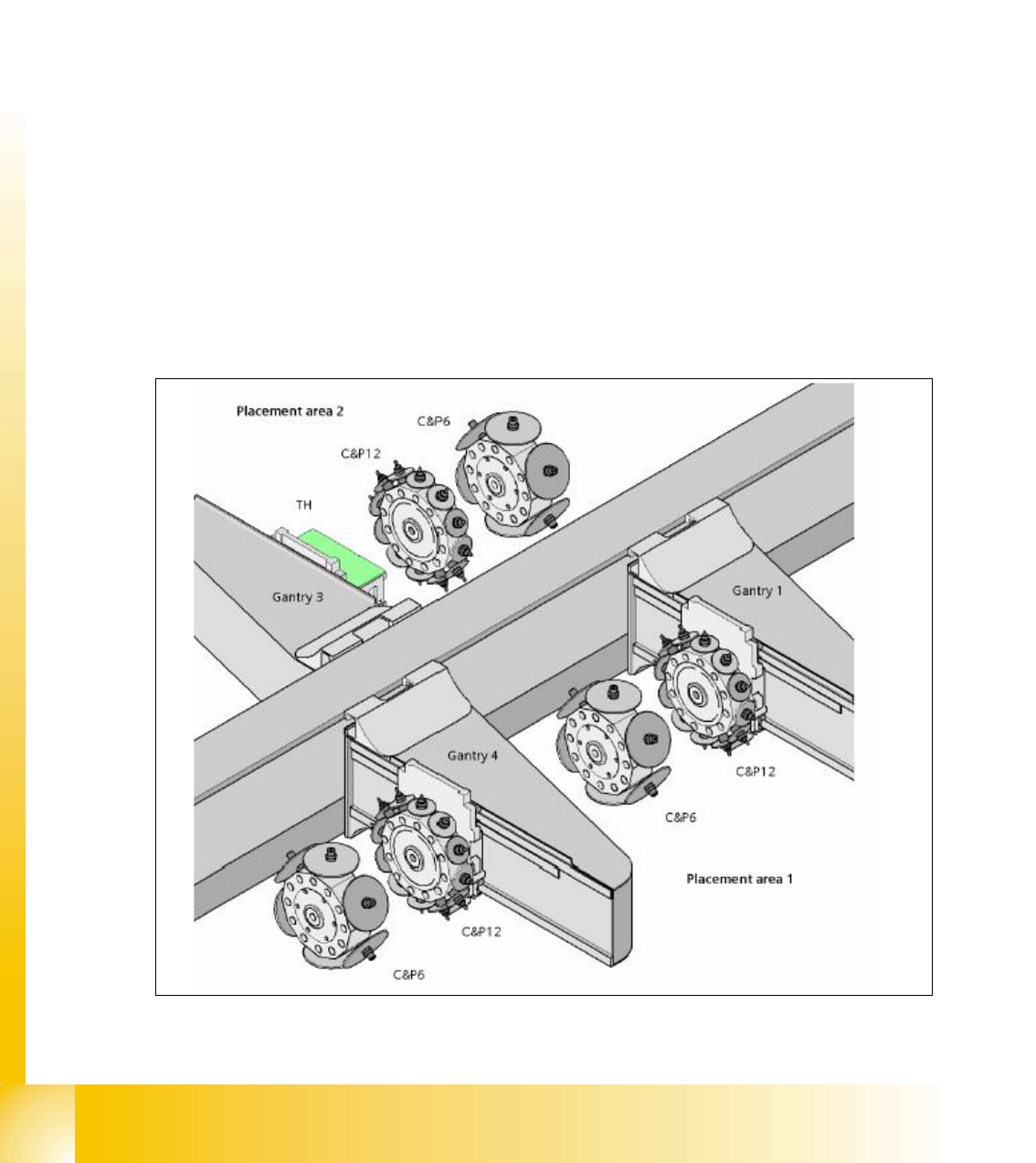 Placement area 2
C&P6
C&P12
TH
Gantry 3
Gantry 1
Gantry 4
C&P12
C&P6
Placement area 1
C&P12
C&P6