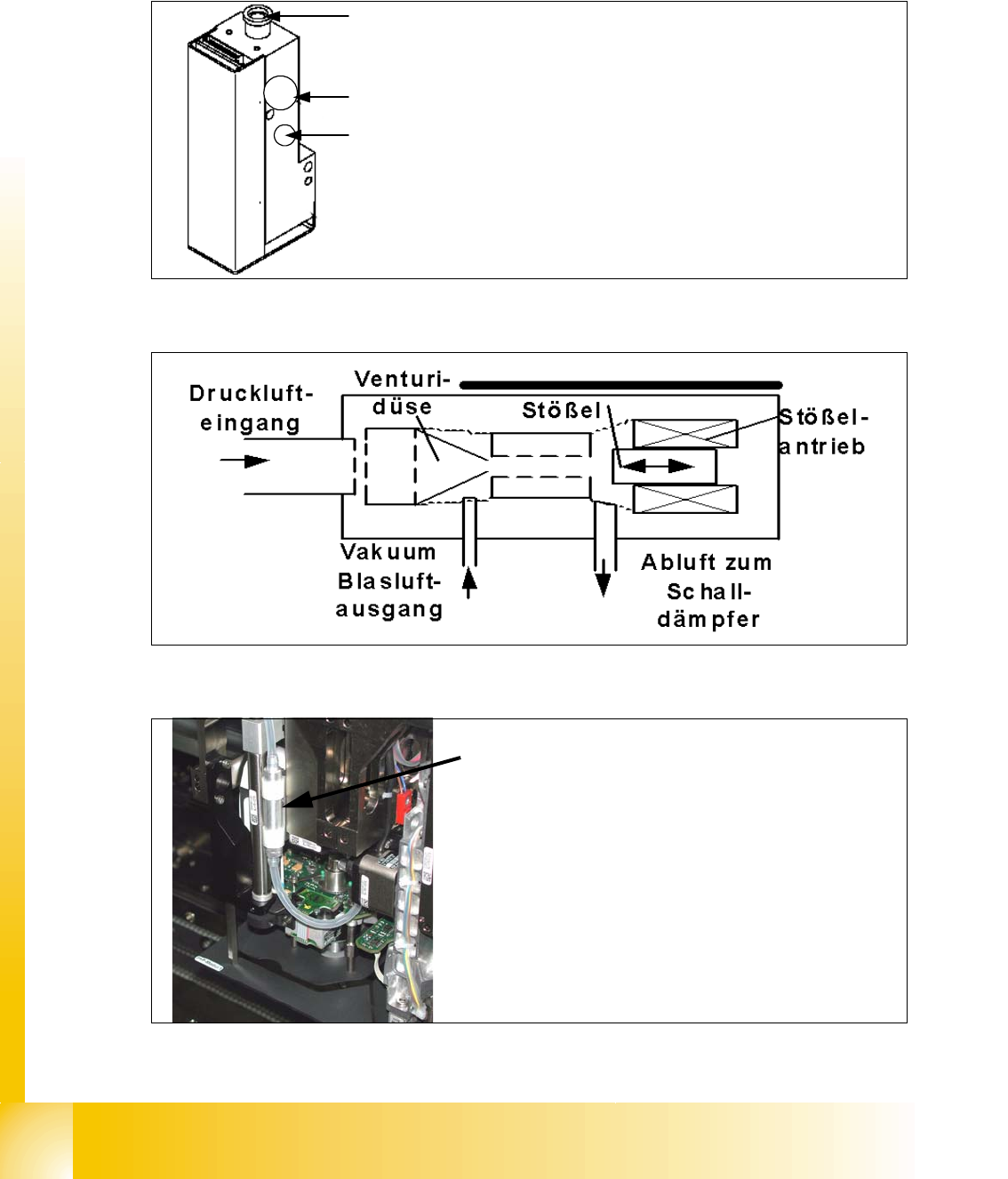 Druckluft-eingang

Venturi-düse

Stößel

Stößel-antrieb

Vakuum Blasluft-ausgang

Abluft zum Schall-dämpfer