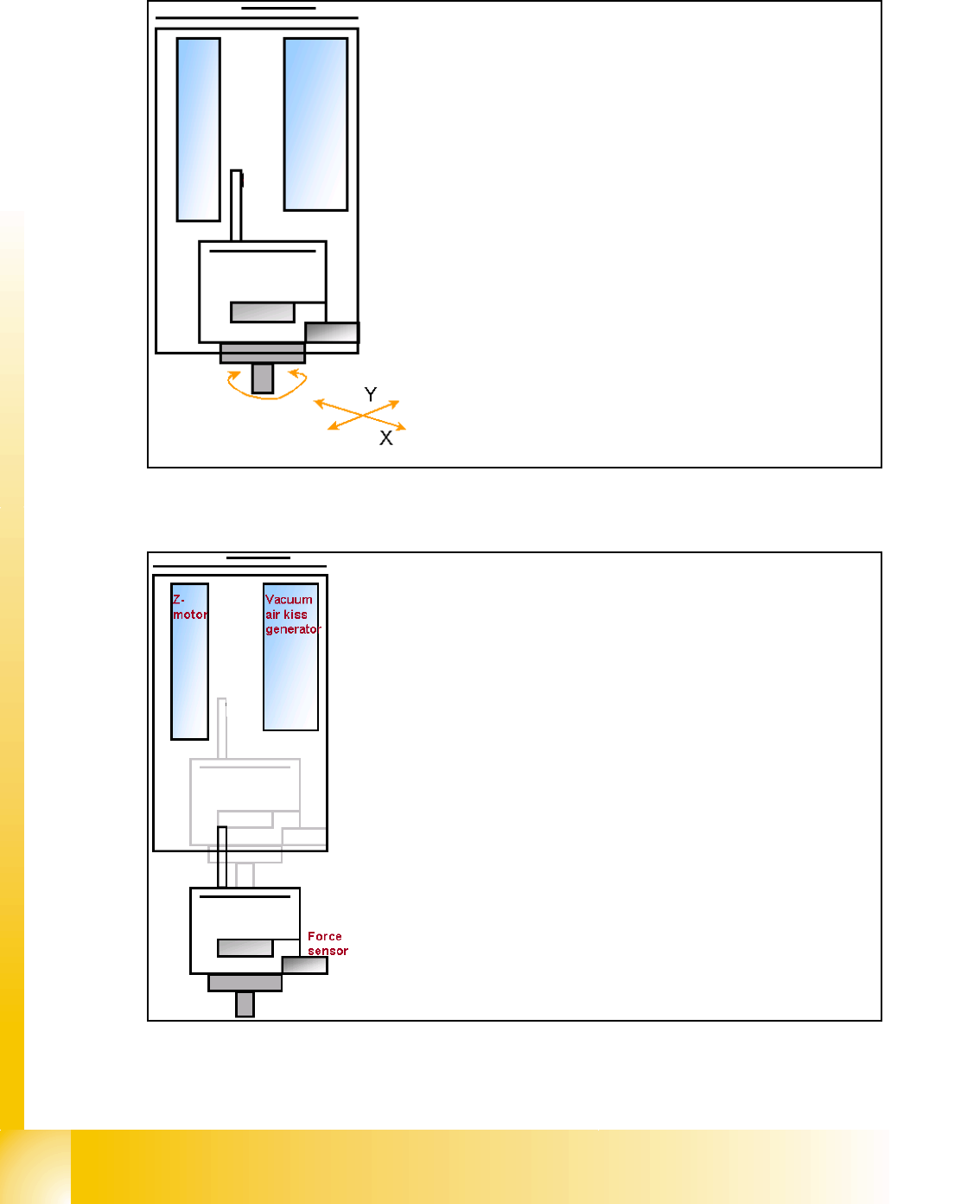 Y
X

Z-motor
Vacuum air kiss generator
Force sensor