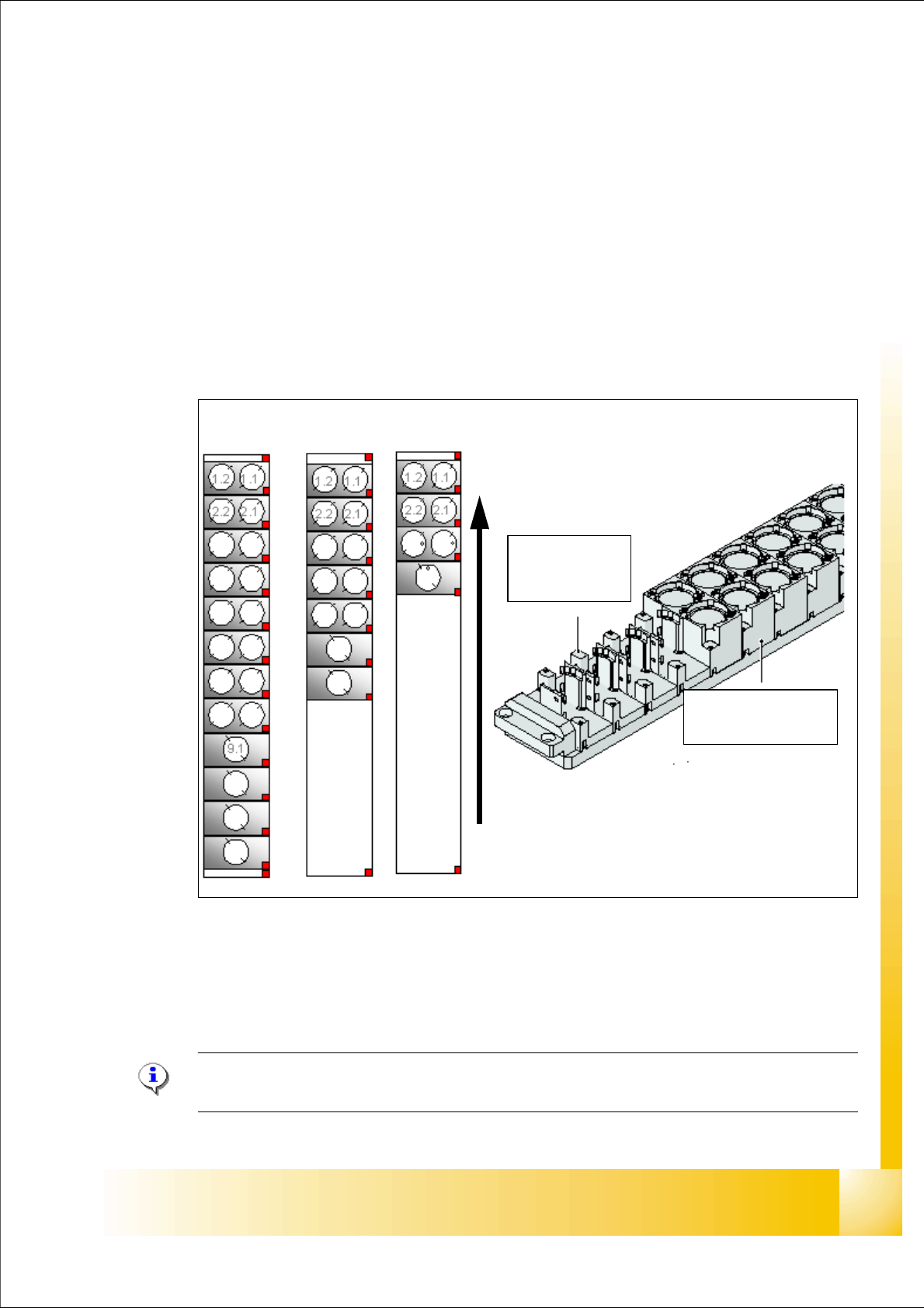 1.2 1.1
2.2 2.1
9.1
1.2 1.1
2.2 2.1
1.2 1.1
2.2 2.1