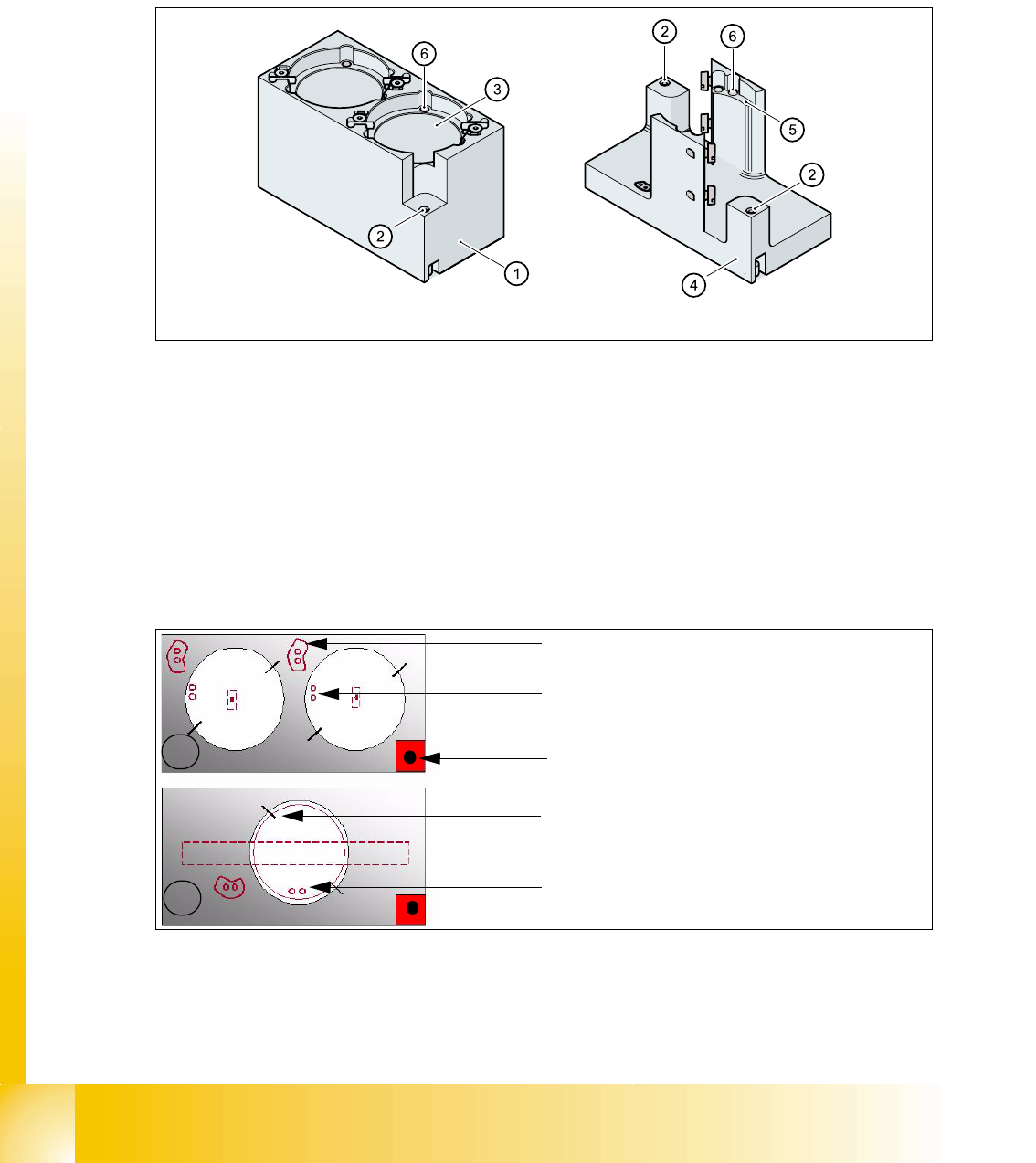 6
3
2
1
2
6
5
2
4