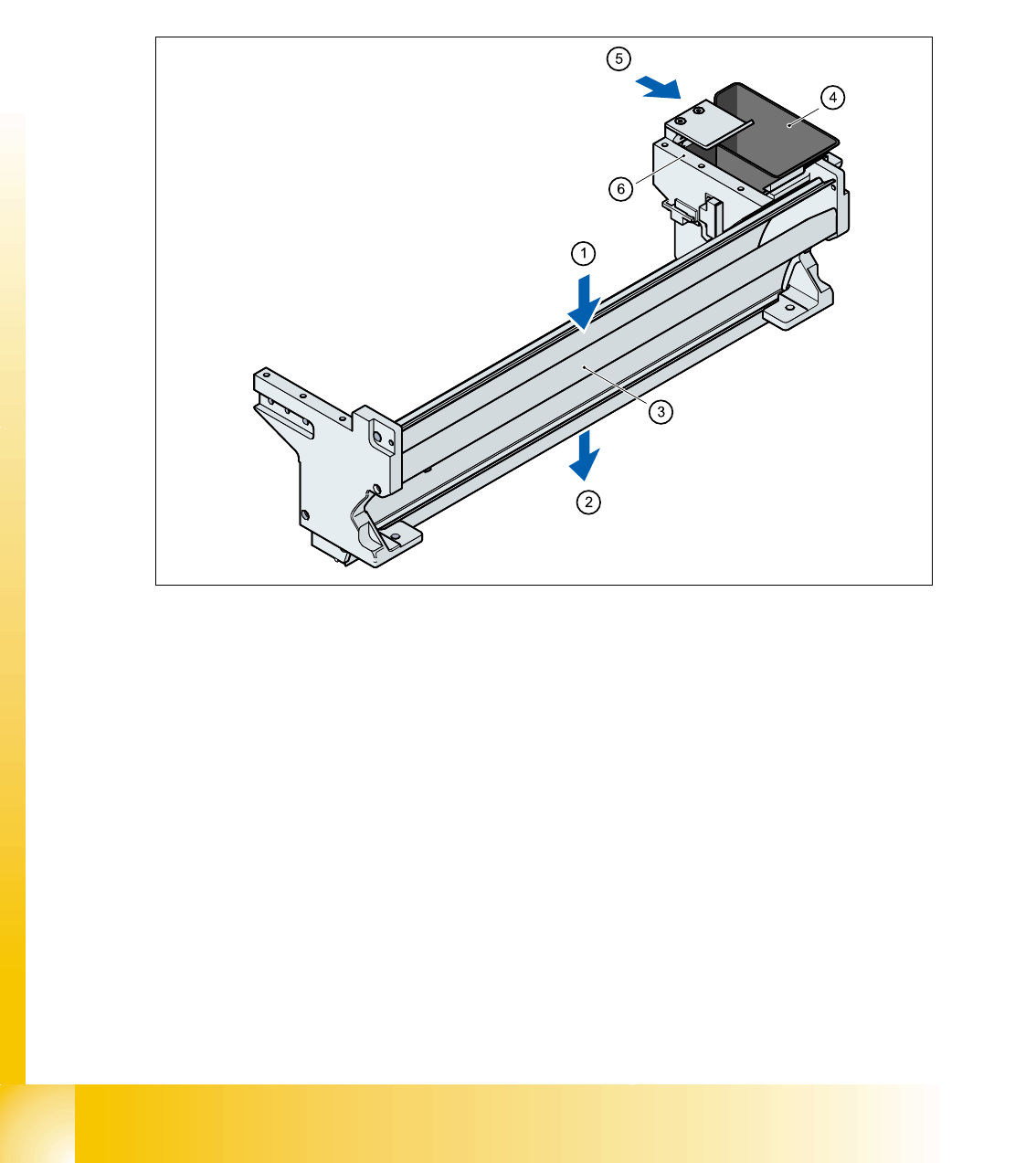 5
4
6
1
3
2