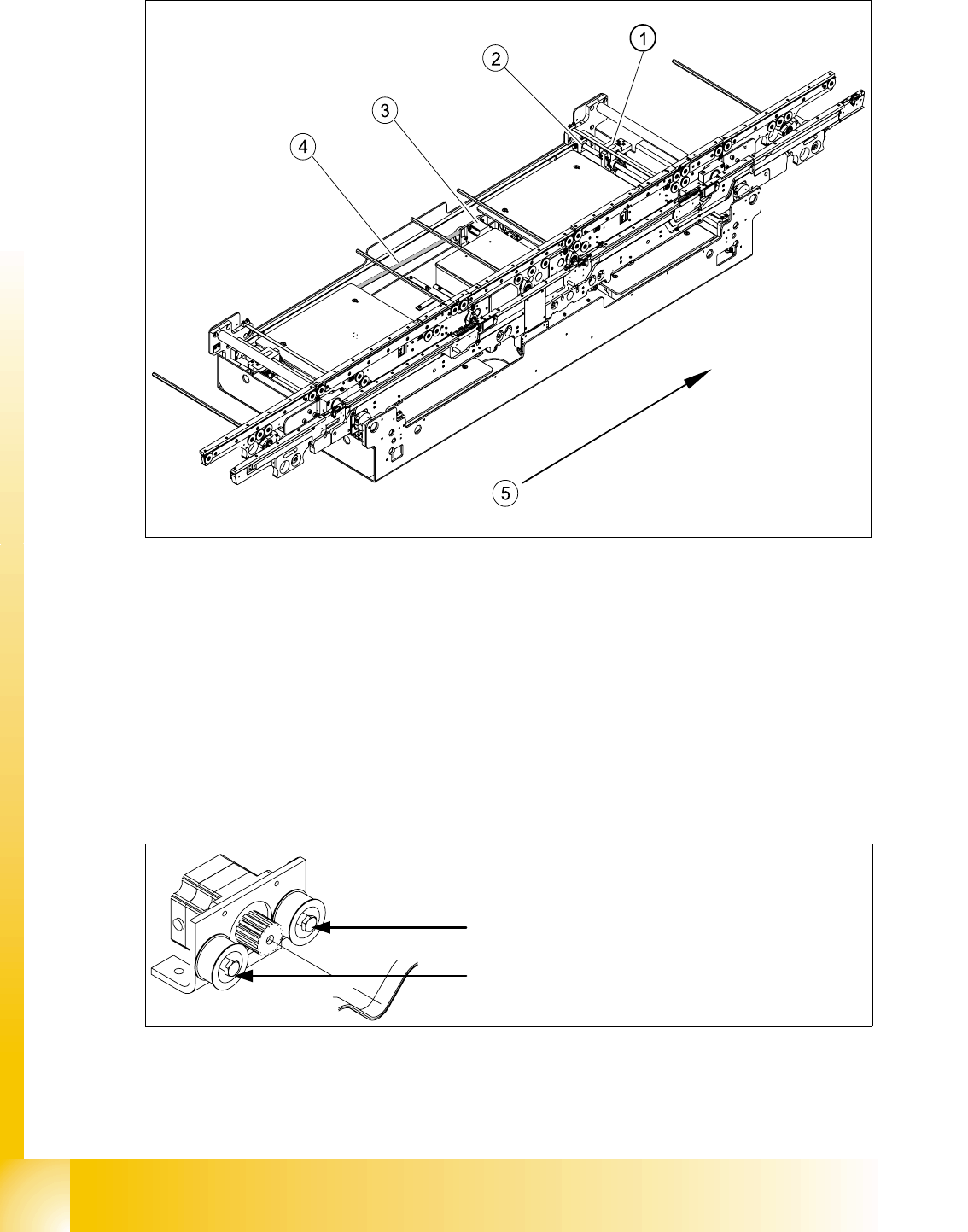 1
2
3
4
5