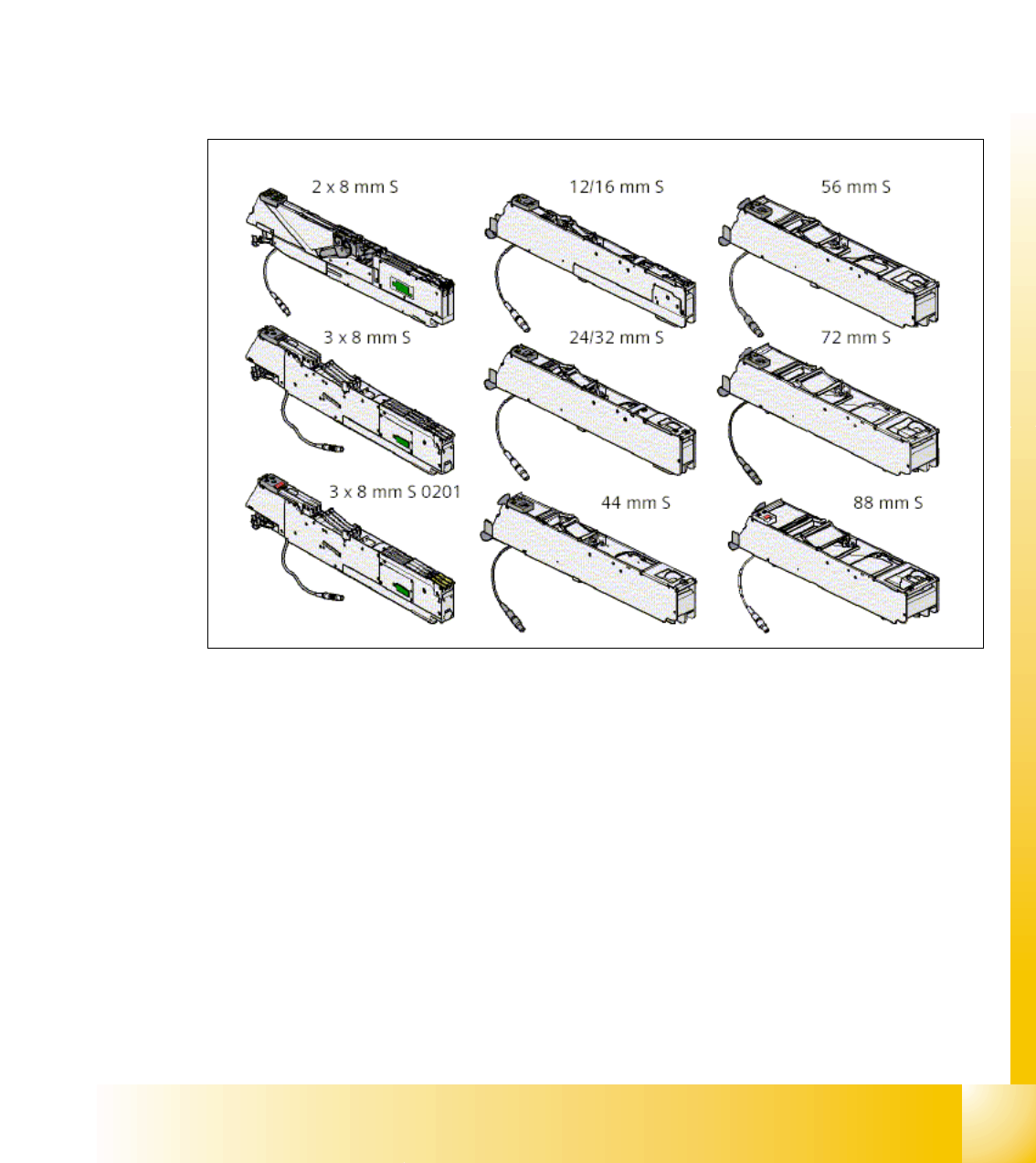 2 x 8 mm S

3 x 8 mm S

3 x 8 mm S 0201

12/16 mm S

24/32 mm S

44 mm S

56 mm S

72 mm S

88 mm S