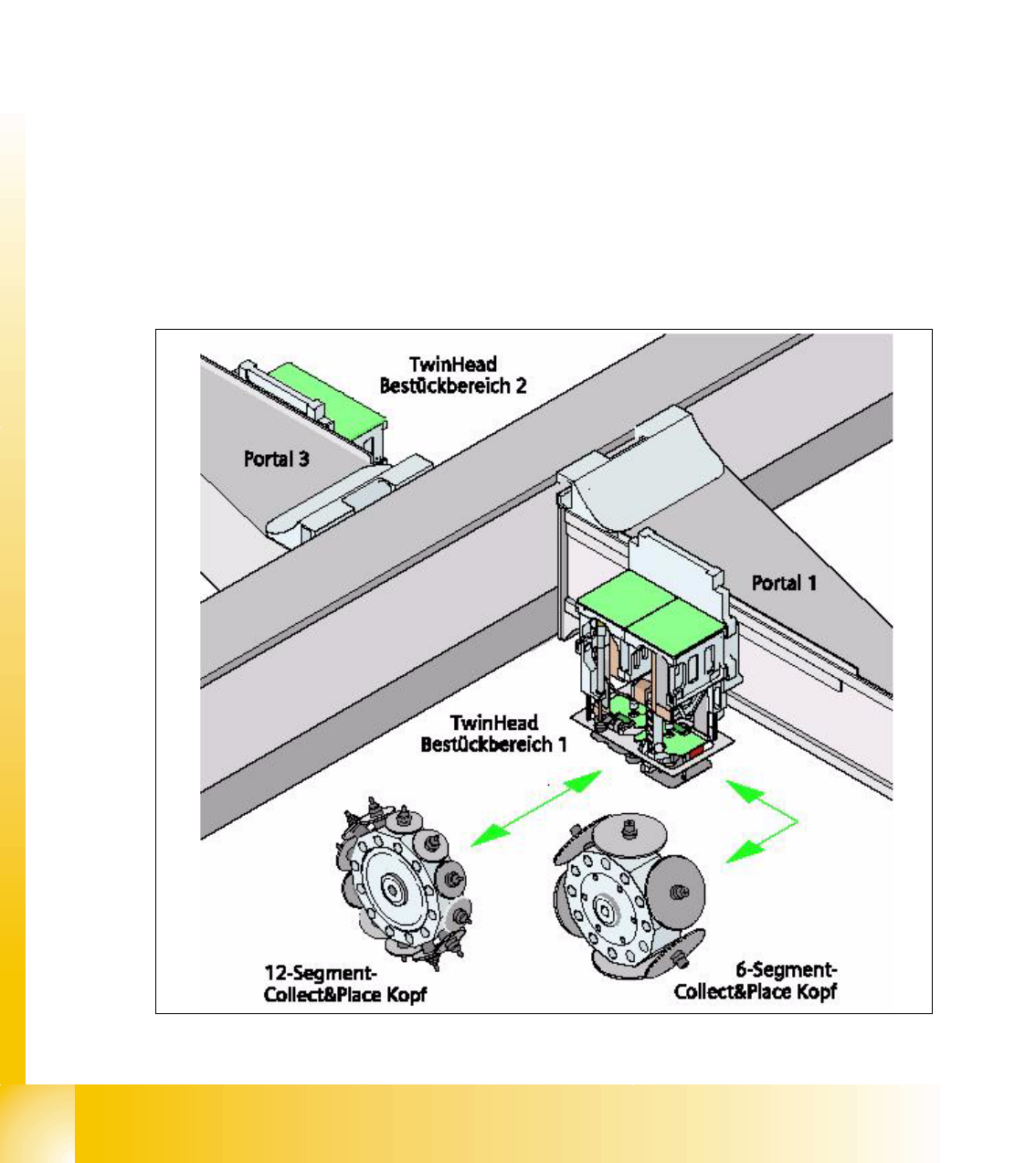 TwinHead
Bestückbereich 2

Portal 3

Portal 1

TwinHead
Bestückbereich 1

12-Segment-
Collect&Place Kopf

6-Segment-
Collect&Place Kopf