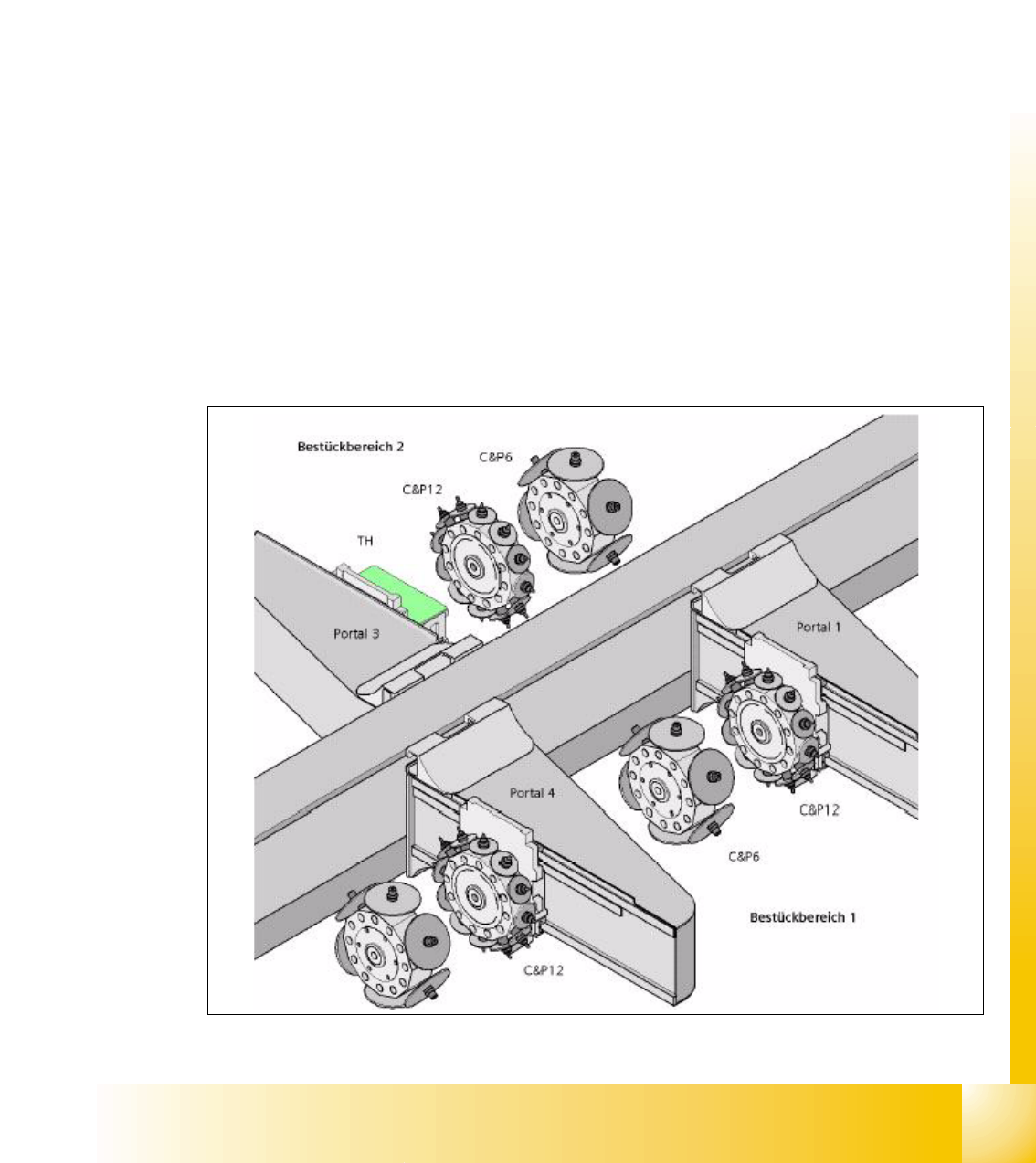 Bestückbereich 2

C&P6

C&P12

TH

Portal 3

Portal 1

Portal 4

C&P12

C&P6

Bestückbereich 1

C&P12