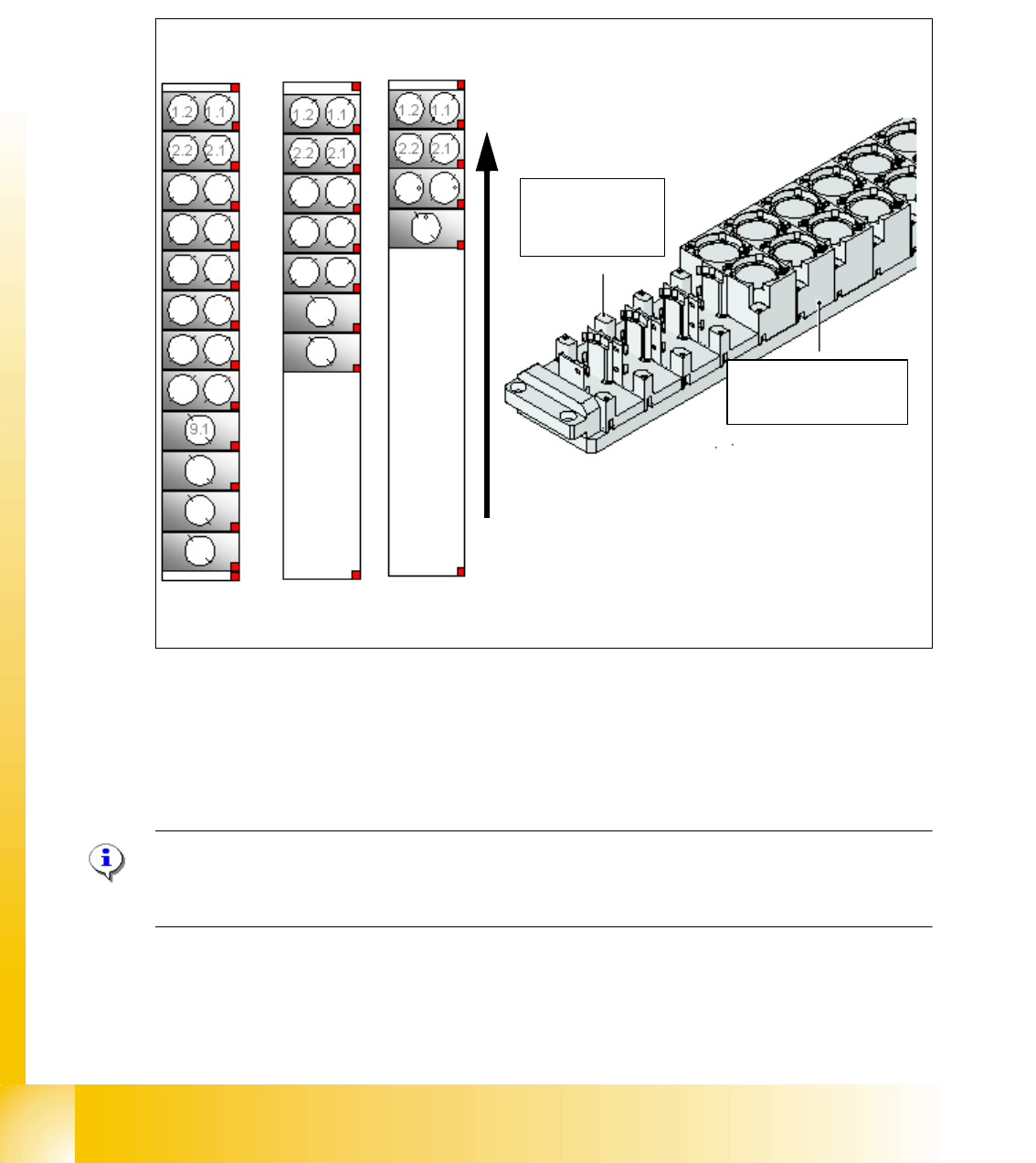 1.2 1.1
2.2 2.1
9.1
1.2 1.1
2.2 2.1
1.2 1.1
2.2 2.1