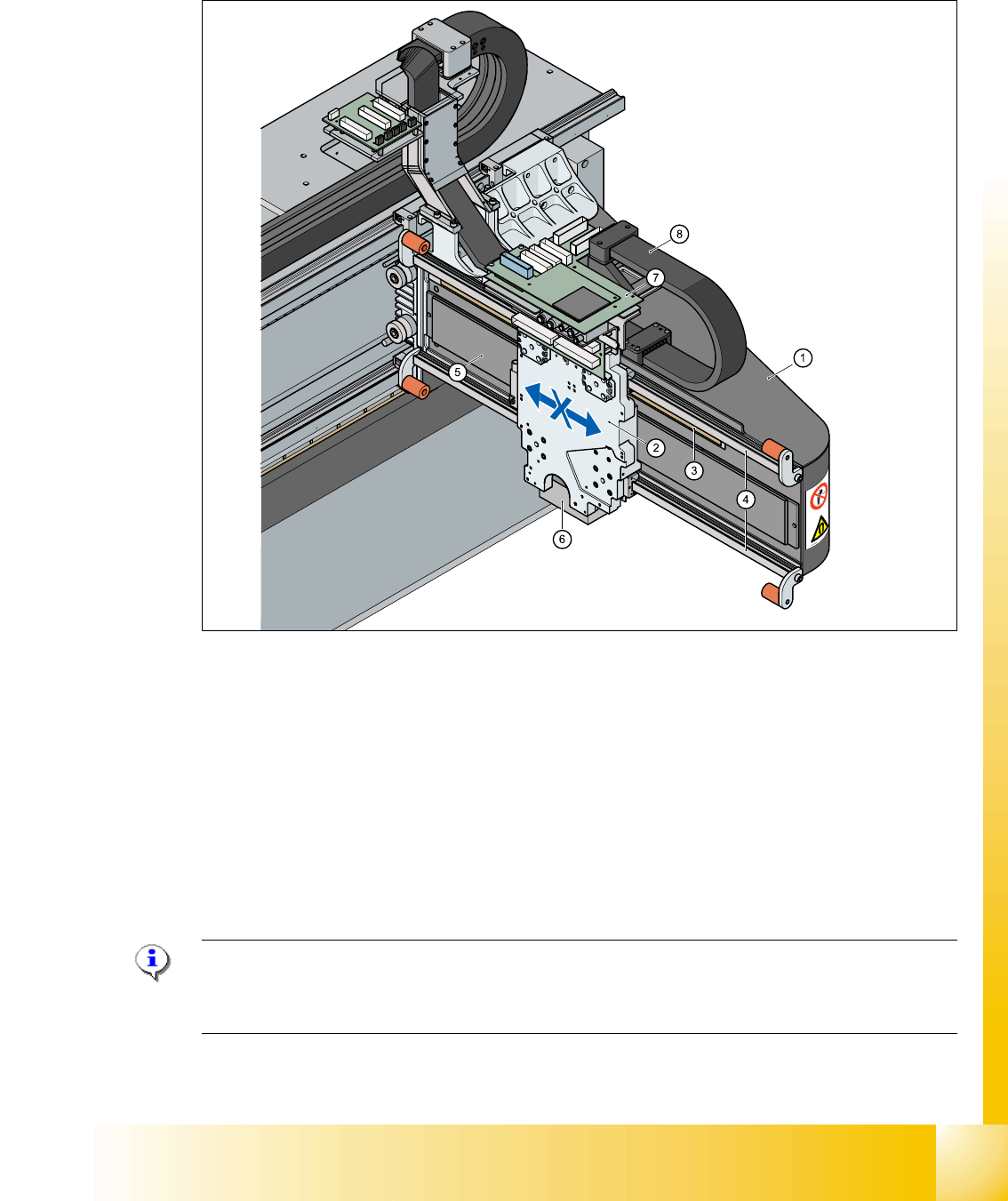 8
7
1
5
X
2
3
4
6