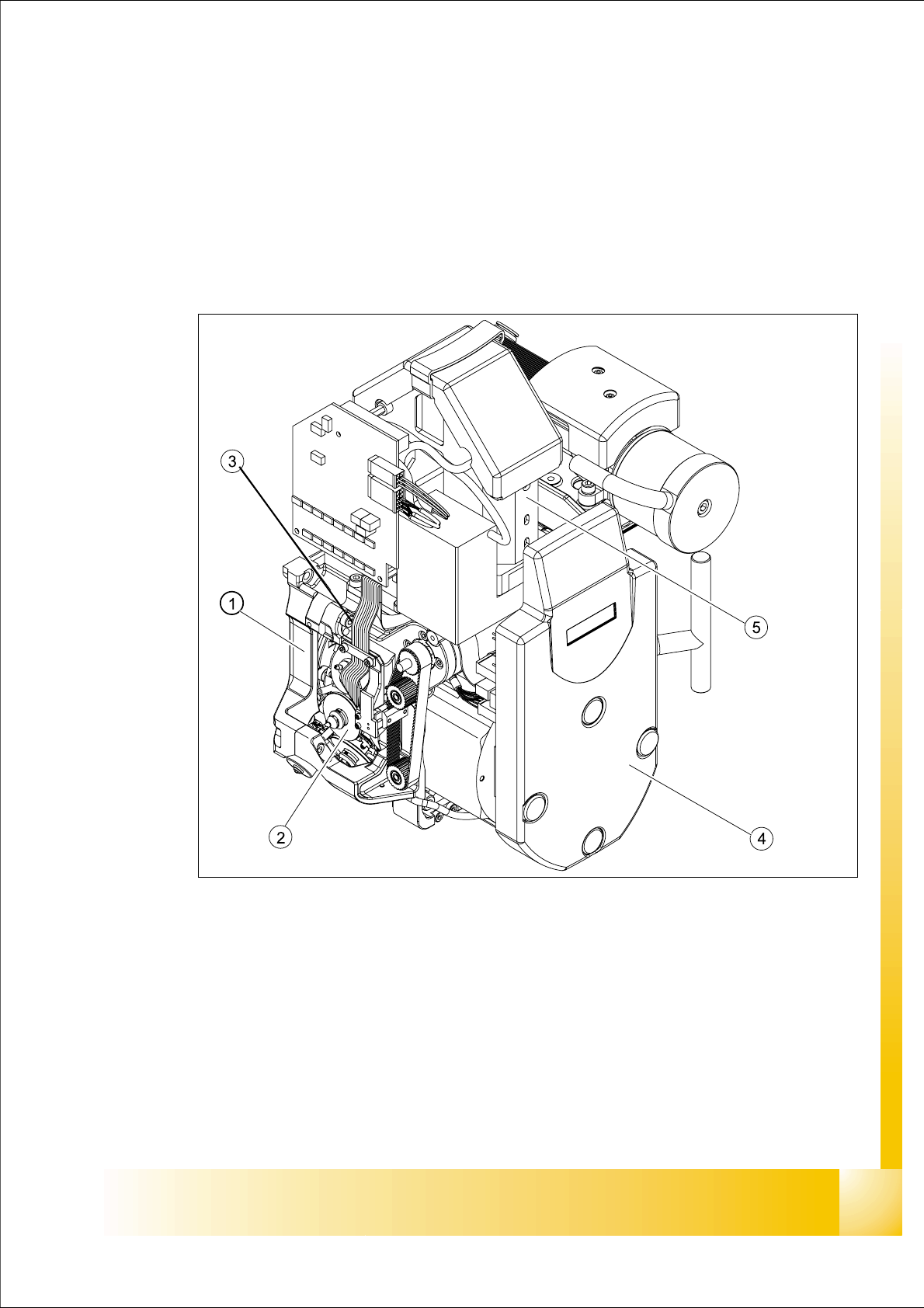 3
1
5
2
4