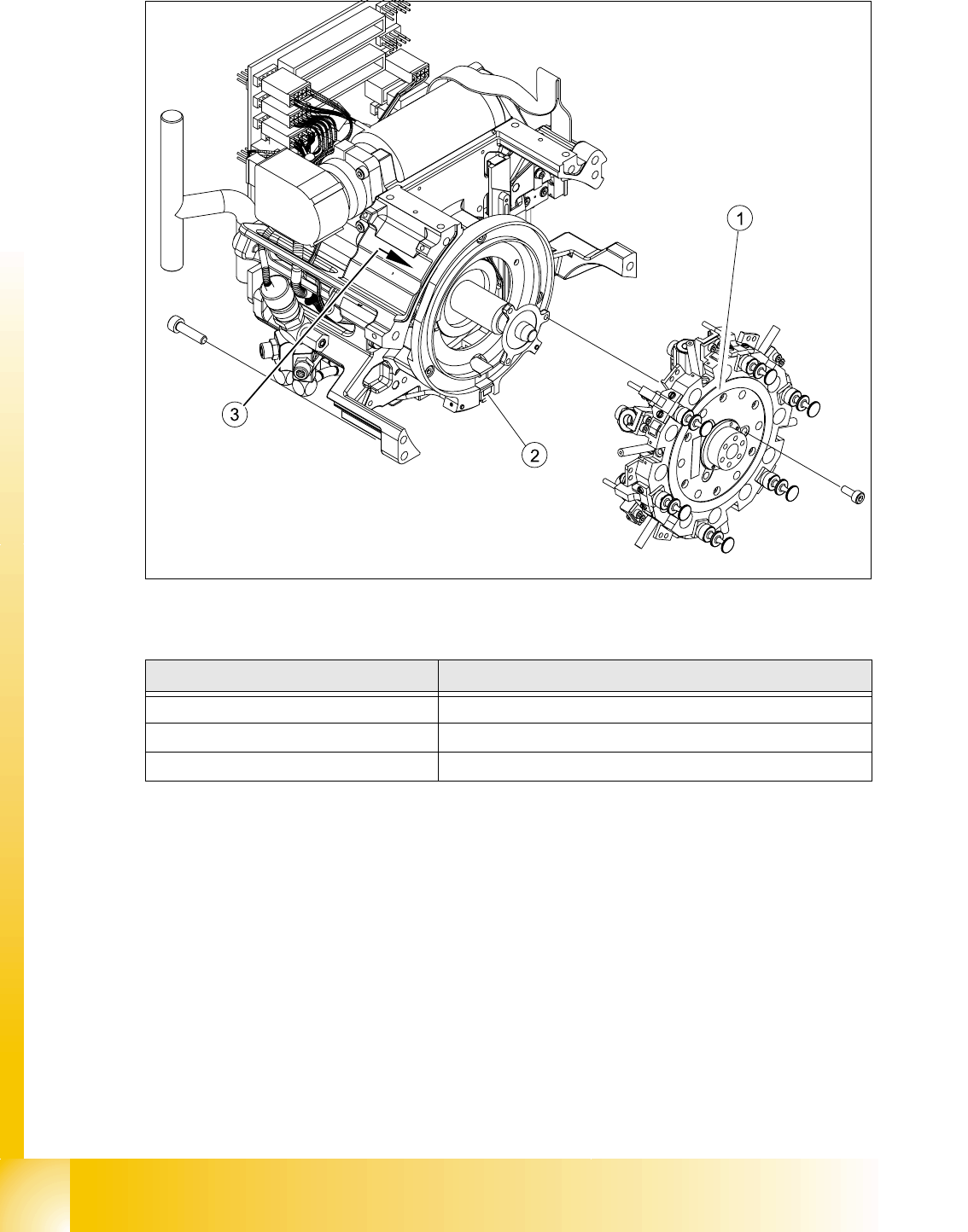 1

2

3