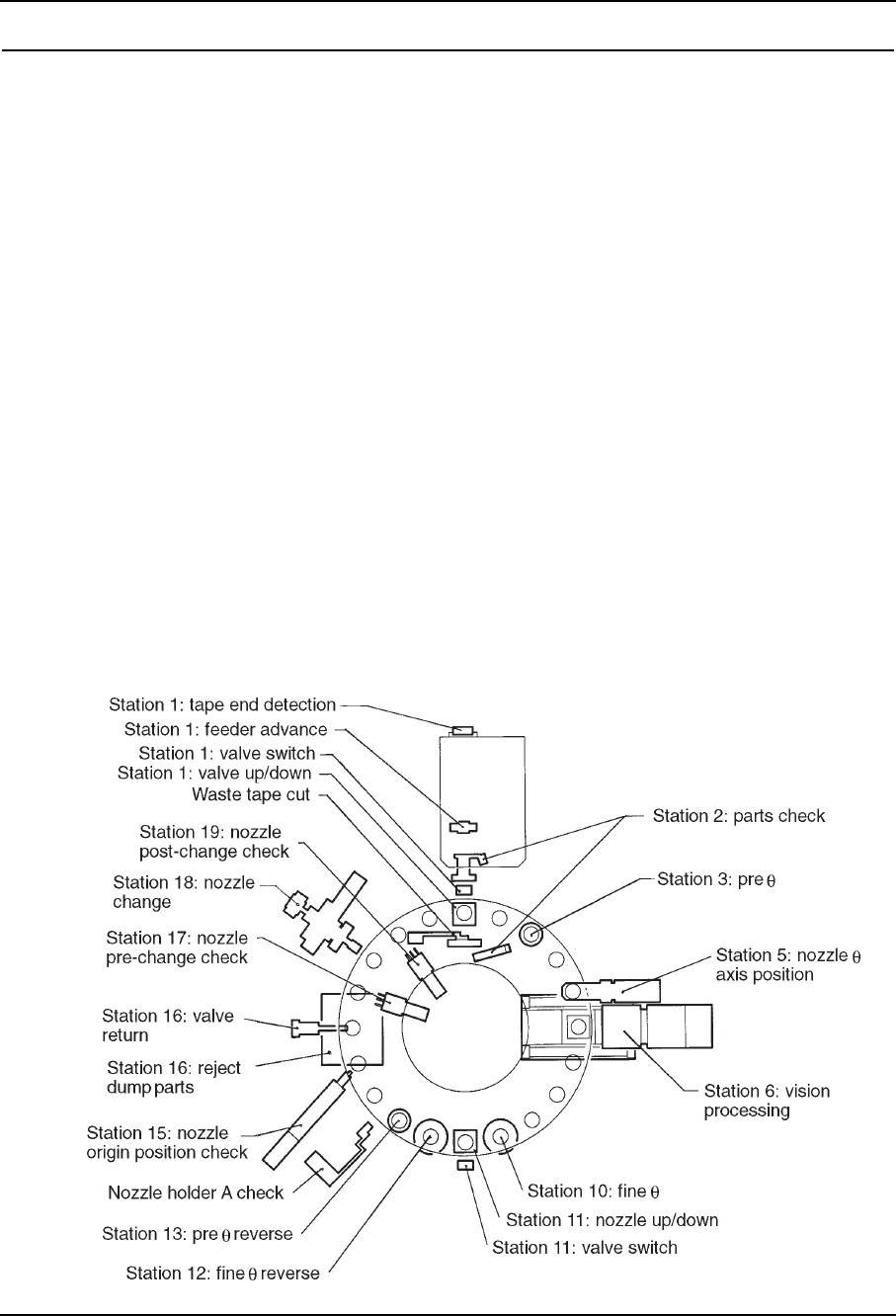 Station 1: tape end detection
Station 1: feeder advance
Station 1: valve switch
Station 1: valve up/down
Waste tape cut
Station 19: nozzle post-change check
Station 18: nozzle change
Station 17: nozzle pre-change check
Station 16: valve return
Station 16: reject dump parts
Station 15: nozzle origin position check
Nozzle holder A check
Station 13: pre $\theta$ reverse
Station 12: fine $\theta$ reverse
Station 2: parts check
Station 3: pre $\theta$
Station 5: nozzle $\theta$ axis position
Station 6: vision processing
Station 10: fine $\theta$
Station 11: nozzle up/down
Station 11: valve switch