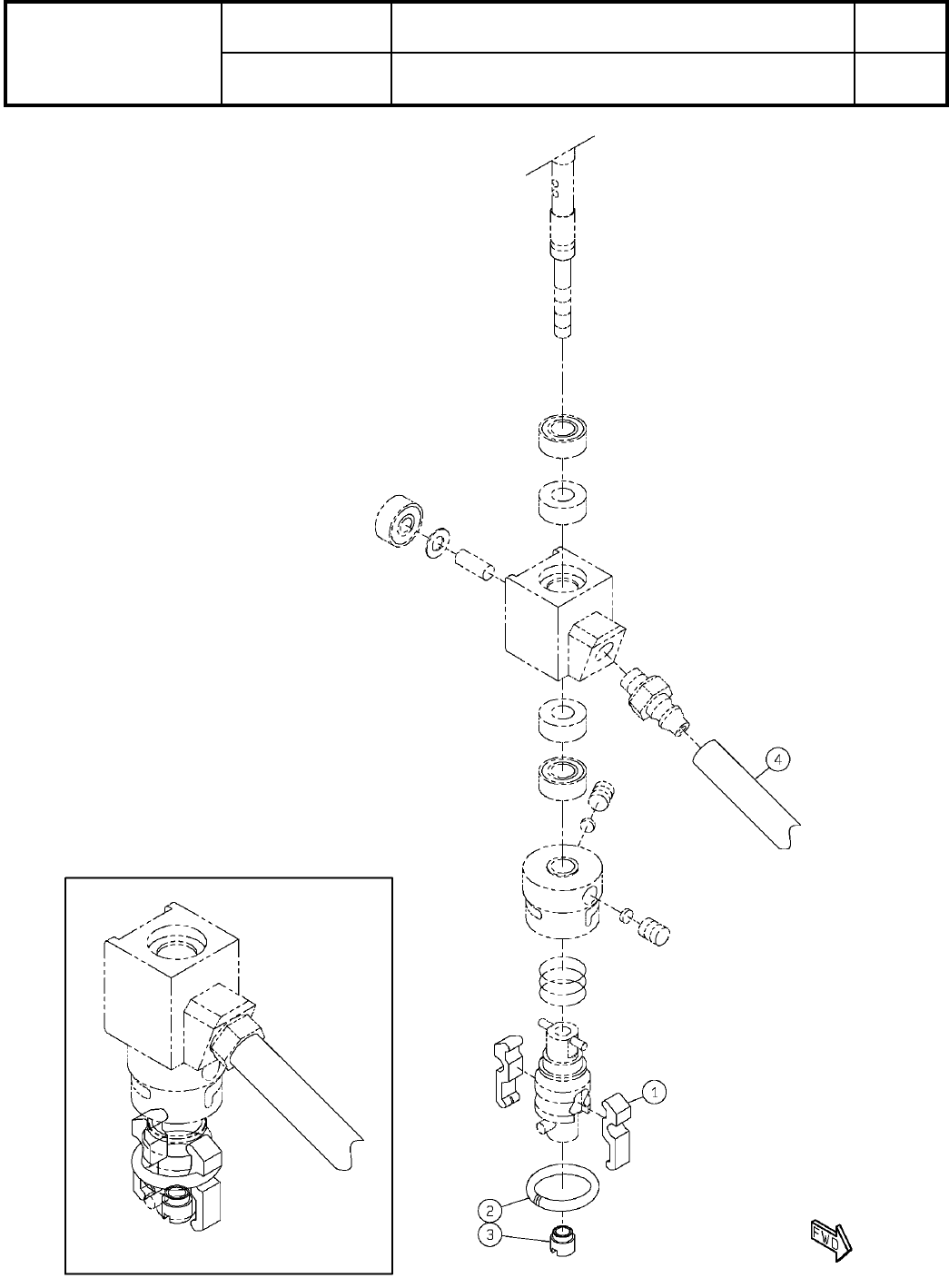 4

1

2

3

FWD