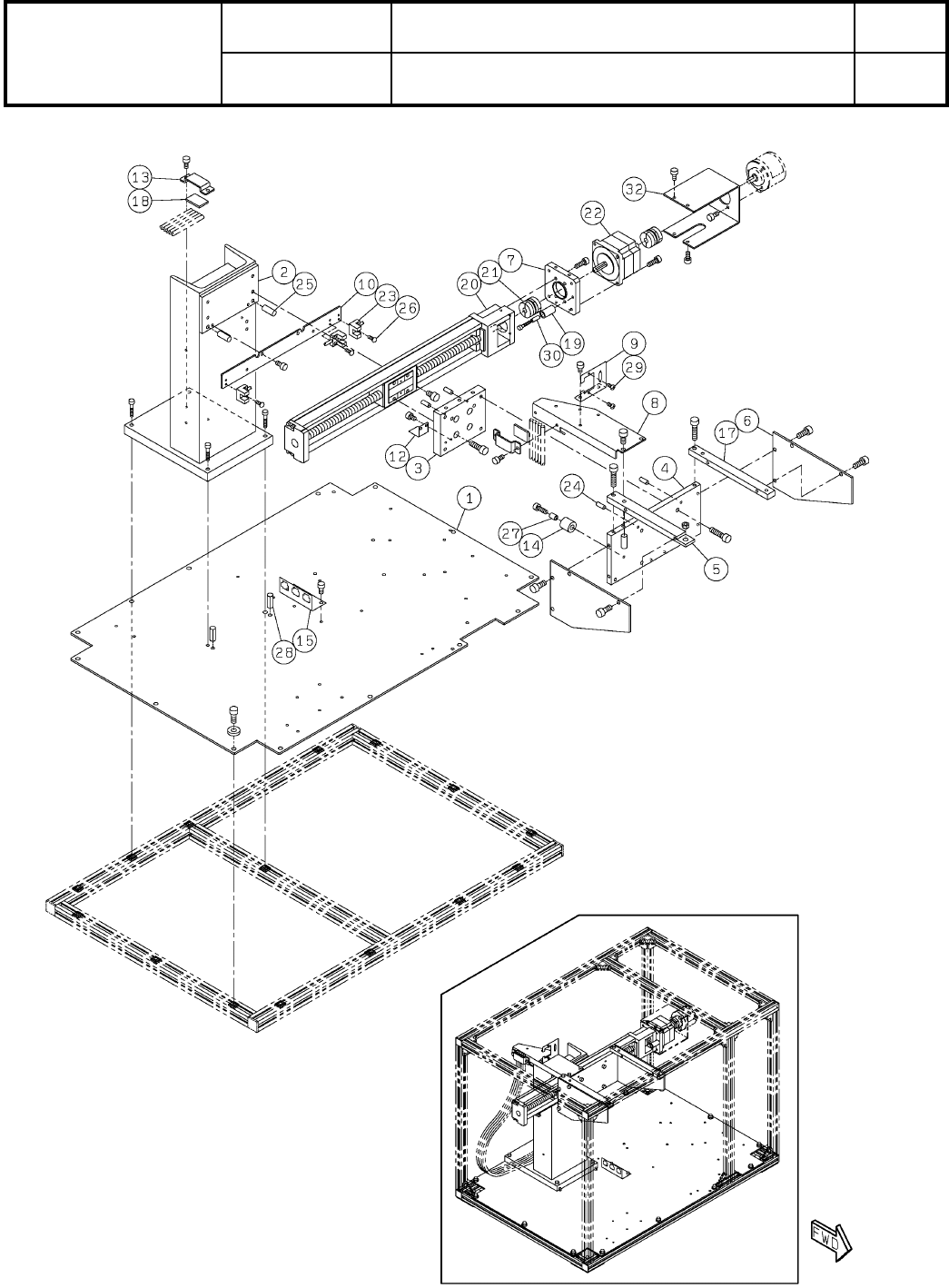 13
18
2
25
10
23
26
20
21
7
22
32
30
19
9
29
8
12
3
6
17
4
24
1
27
14
5
28
15
FWD