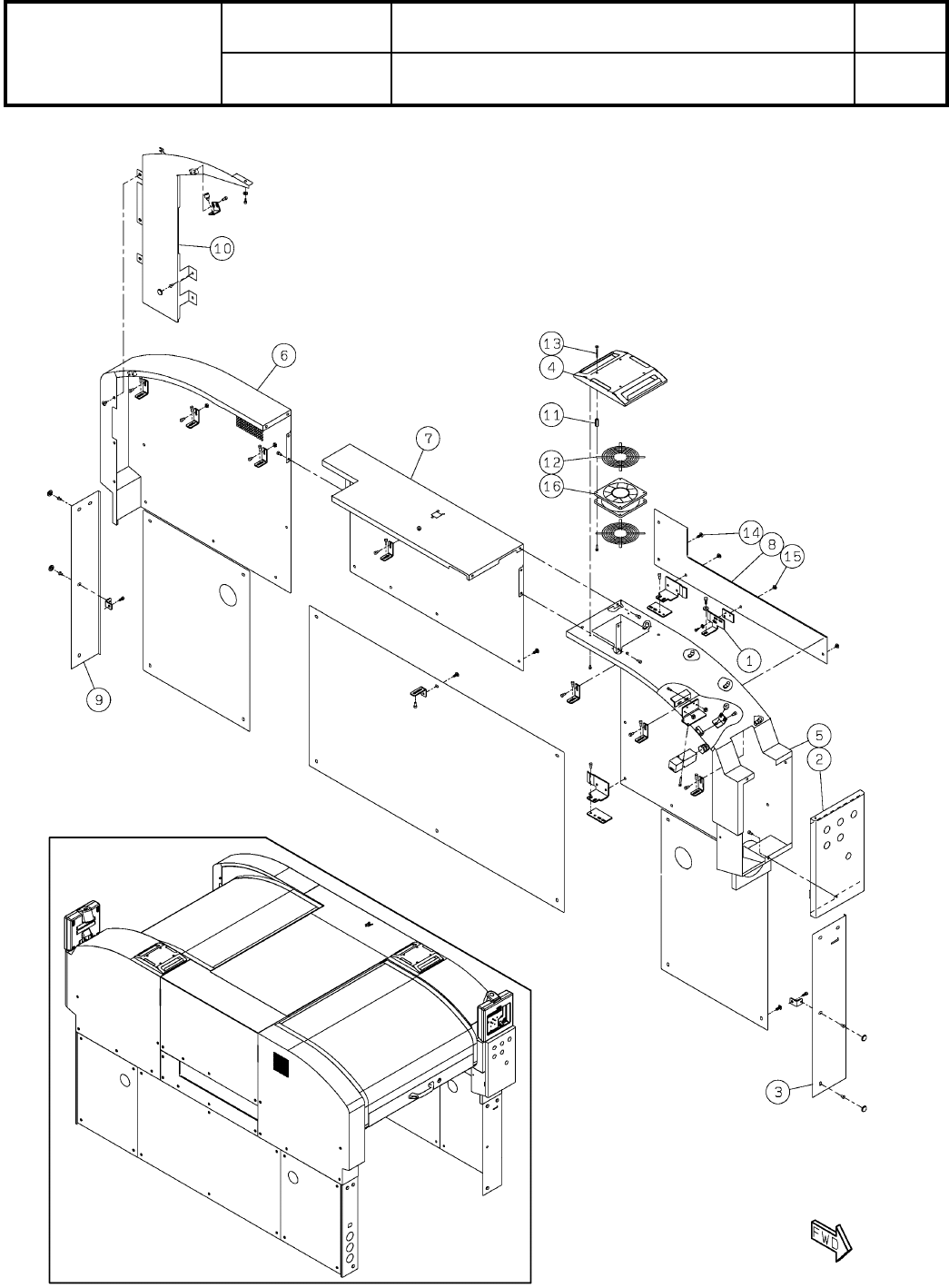 10

6

13

4

11

7

12

16

14

8

15

1

9

5

2

3

FWD