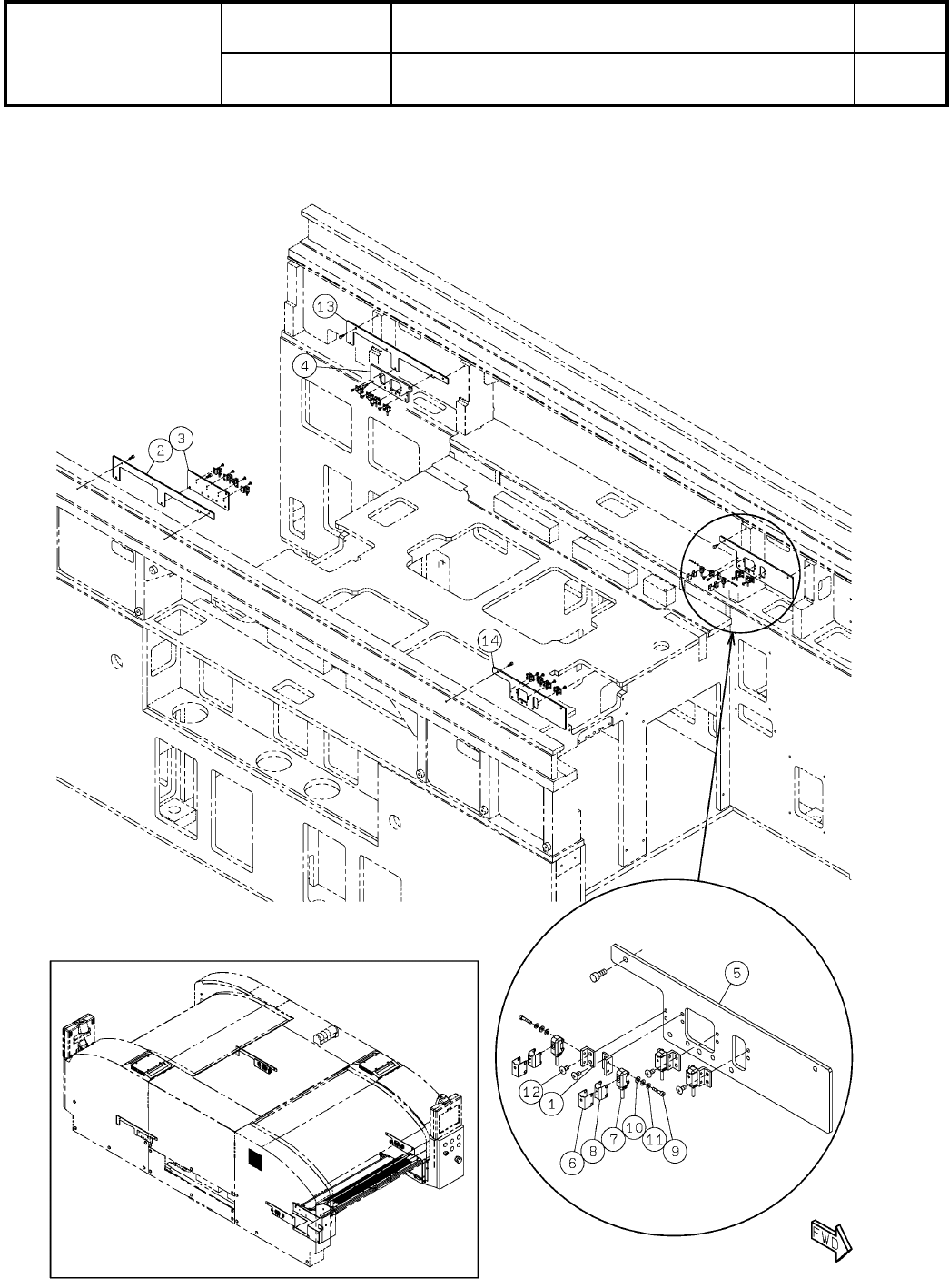 13
4
2
3
14
5
12
1
6
8
7
10
11
9
FWD