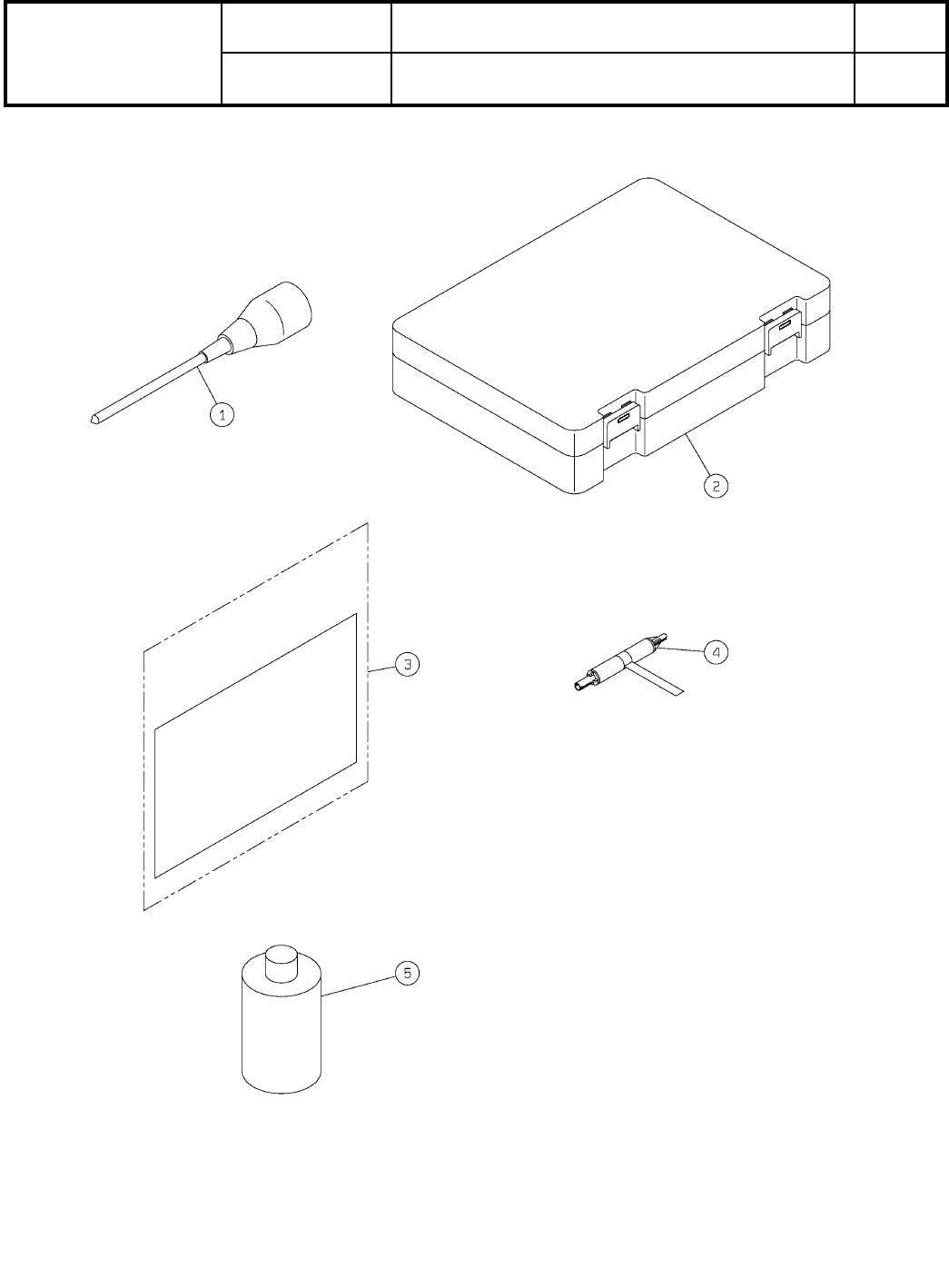 1

2

3

4

5