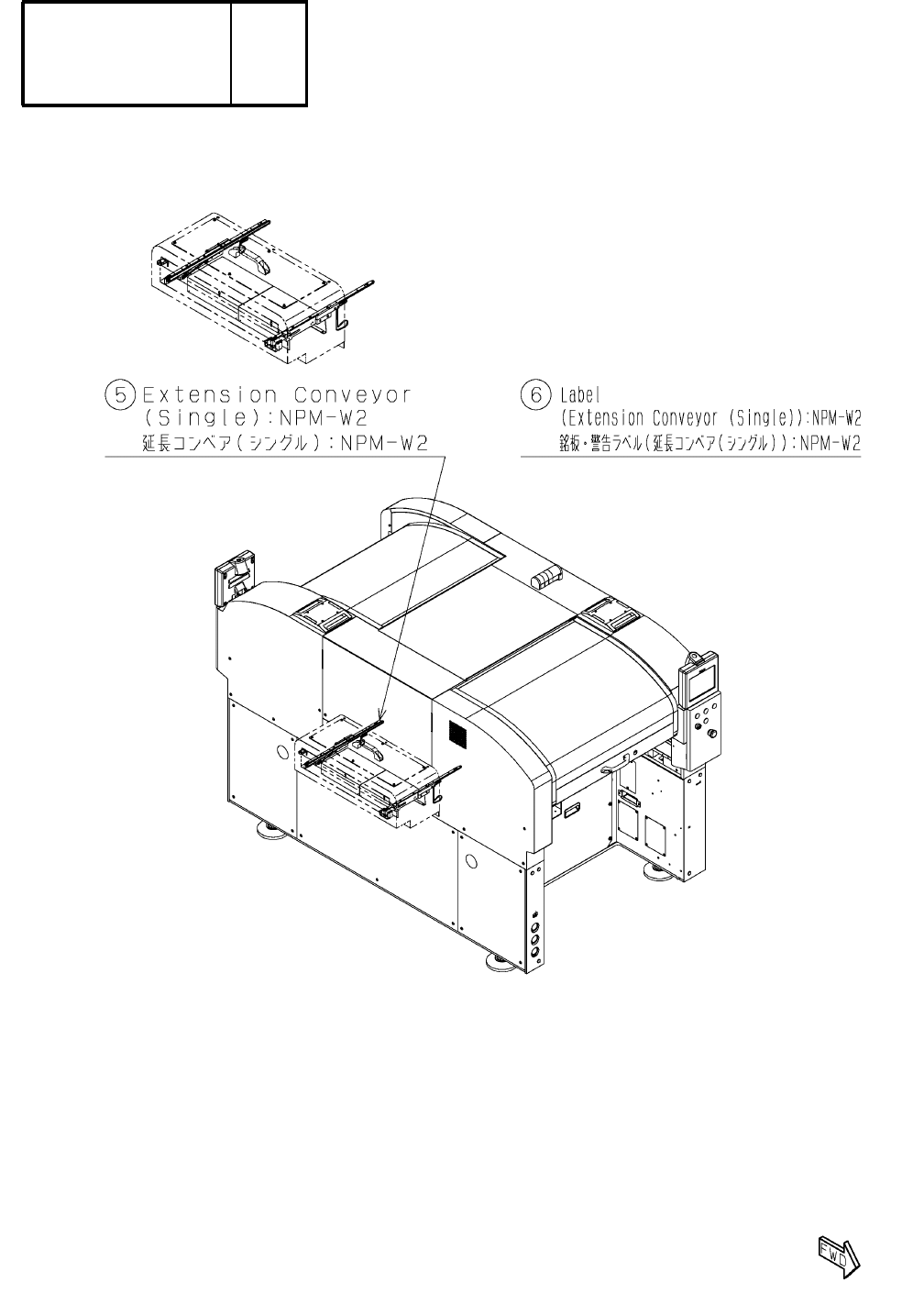 ⑤ Extension Conveyor (Single):NPM-W2
延長コンベア(シングル):NPM-W2

⑥ Label
(Extension Conveyor (Single)):NPM-W2
銘板・警告ラベル(延長コンベア(シングル)):NPM-W2

FWD