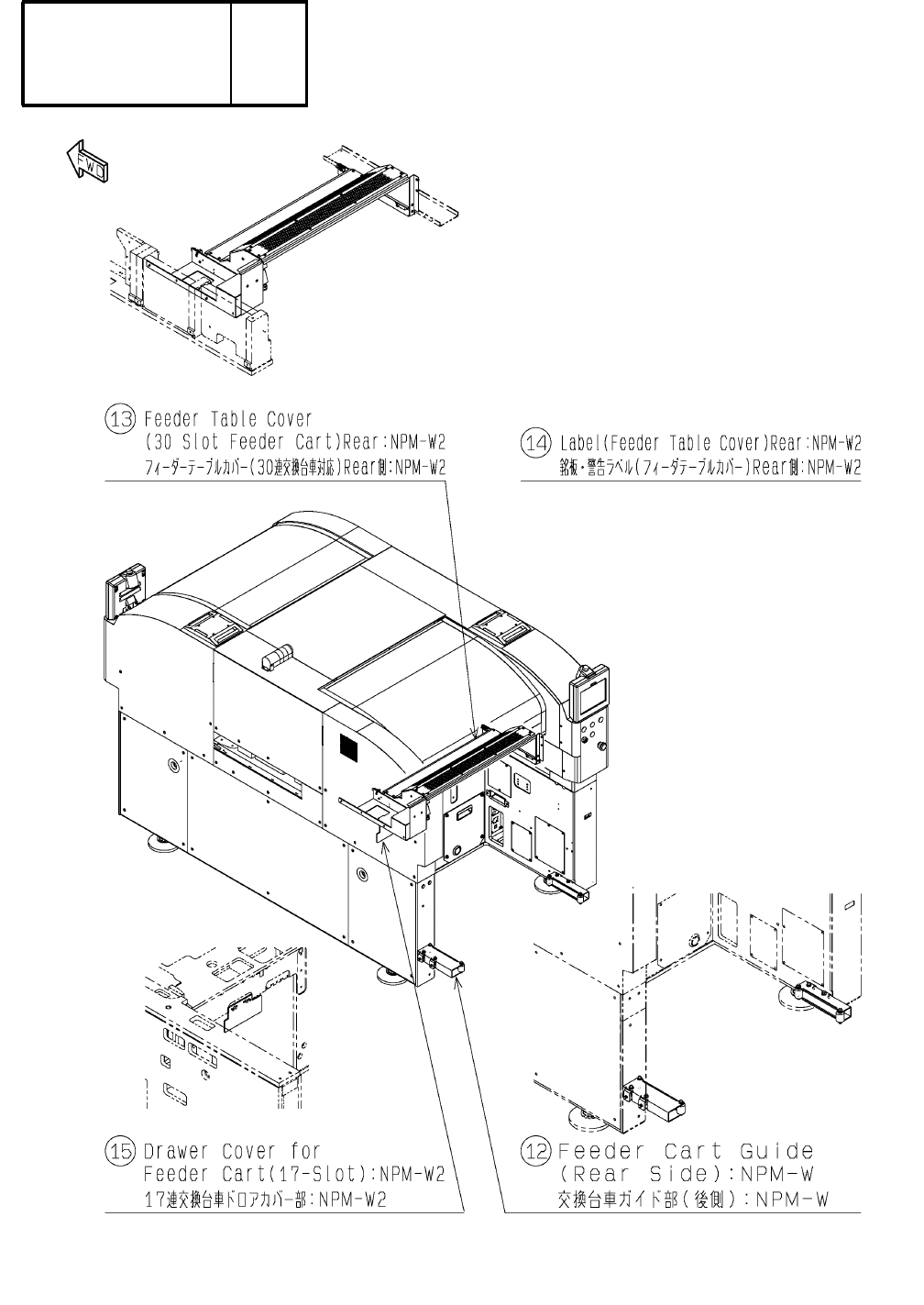 FWD

⑬ Feeder Table Cover
(30 Slot Feeder Cart)Rear:NPM-W2
フィーダーテーブルカバー(30連交換台車対応)Rear側:NPM-W2

⑭ Label(Feeder Table Cover)Rear:NPM-W2
銘板・警告ラベル(フィーダテーブルカバー)Rear側:NPM-W2

⑮ Drawer Cover for
Feeder Cart(17-Slot):NPM-W2
17連交換台車ドロアカバー部:NPM-W2

⑫ Feeder Cart Guide
(Rear Side):NPM-W
交換台車ガイド部(後側):NPM-W