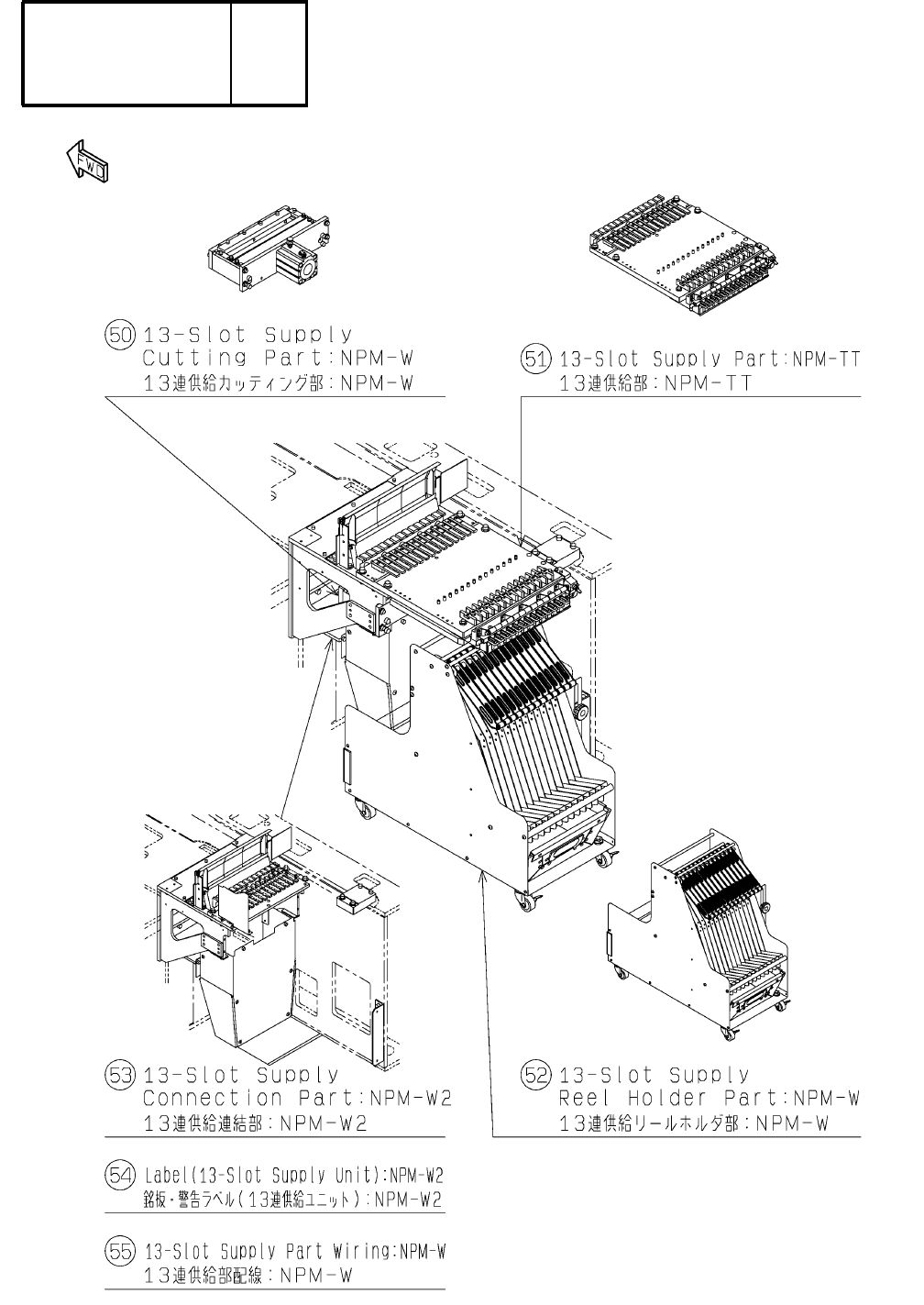 FWD

50 13-Slot Supply Cutting Part:NPM-W
13連供給カッティング部:NPM-W

51 13-Slot Supply Part:NPM-TT
13連供給部:NPM-TT

53 13-Slot Supply Connection Part:NPM-W2
13連供給連結部:NPM-W2

52 13-Slot Supply Reel Holder Part:NPM-W
13連供給リールホルダ部:NPM-W

54 Label(13-Slot Supply Unit):NPM-W2
銘板・警告ラベル(13連供給ユニット):NPM-W2

55 13-Slot Supply Part Wiring:NPM-W
13連供給部配線:NPM-W