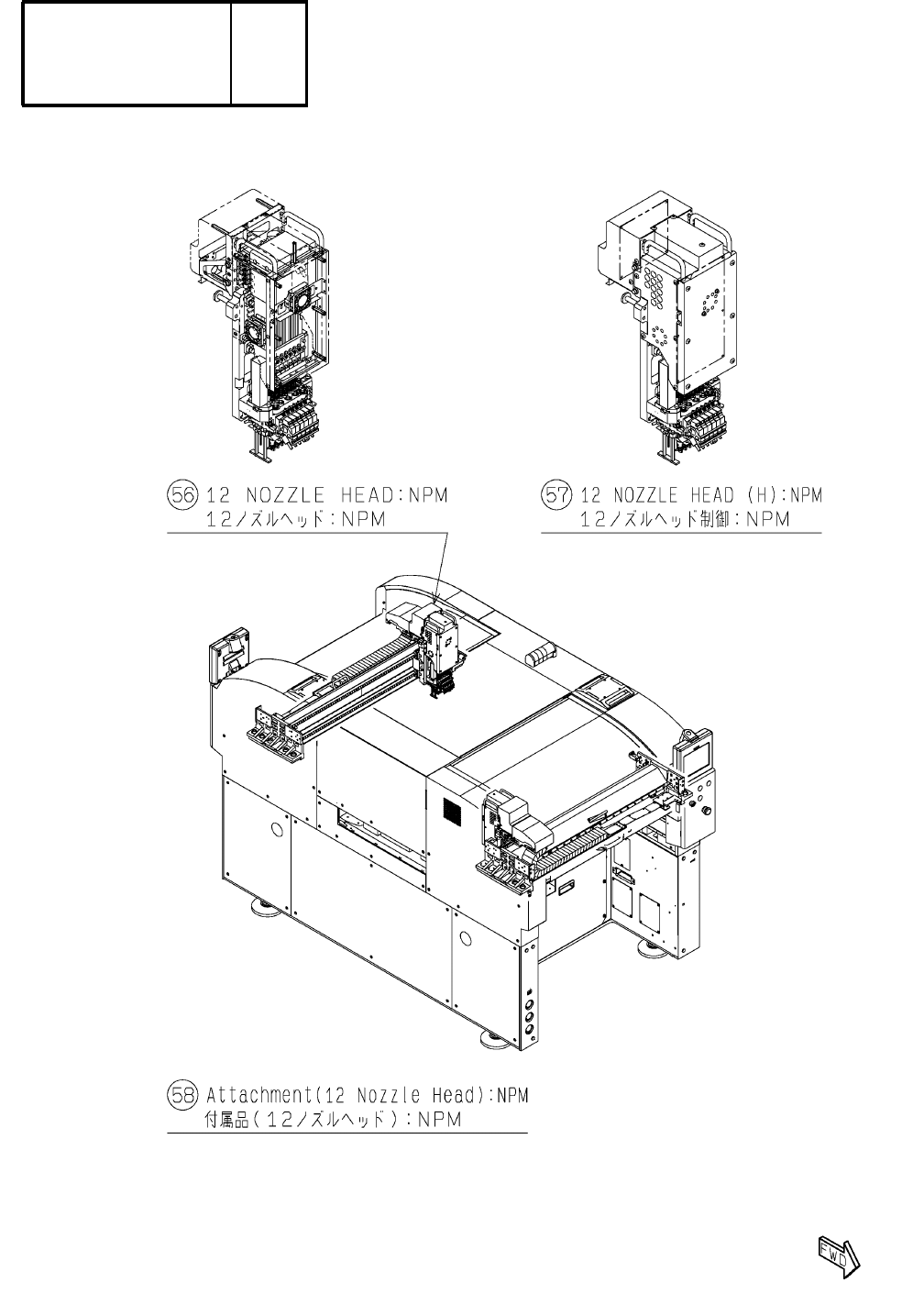 56 12 NOZZLE HEAD:NPM
12ノズルヘッド:NPM

57 12 NOZZLE HEAD (H):NPM
12ノズルヘッド制御:NPM

58 Attachment(12 Nozzle Head):NPM
付属品(12ノズルヘッド):NPM

FWD