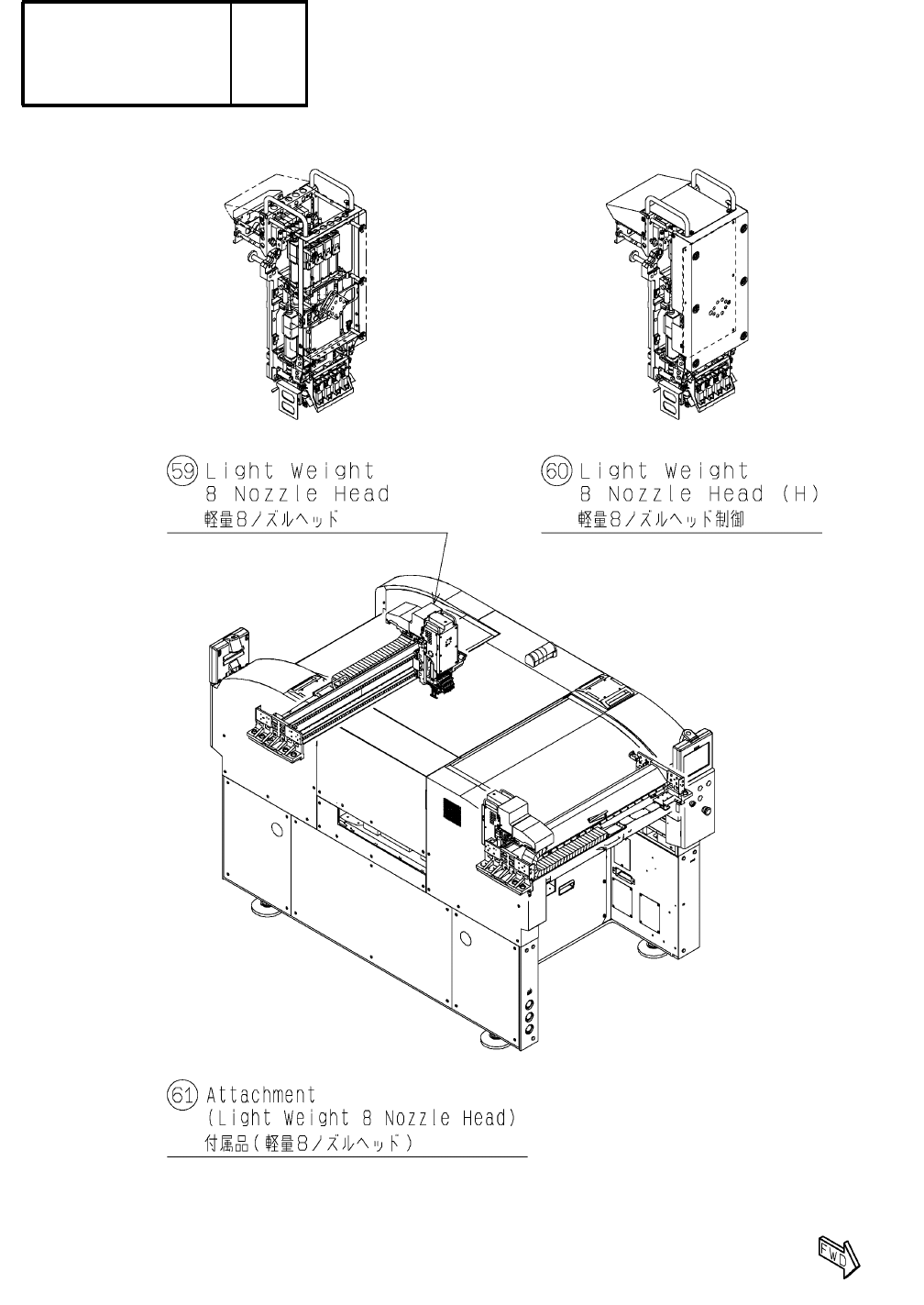 59 Light Weight
8 Nozzle Head
軽量8ノズルヘッド

60 Light Weight
8 Nozzle Head (H)
軽量8ノズルヘッド制御

61 Attachment
(Light Weight 8 Nozzle Head)
付属品(軽量8ノズルヘッド)

FWD