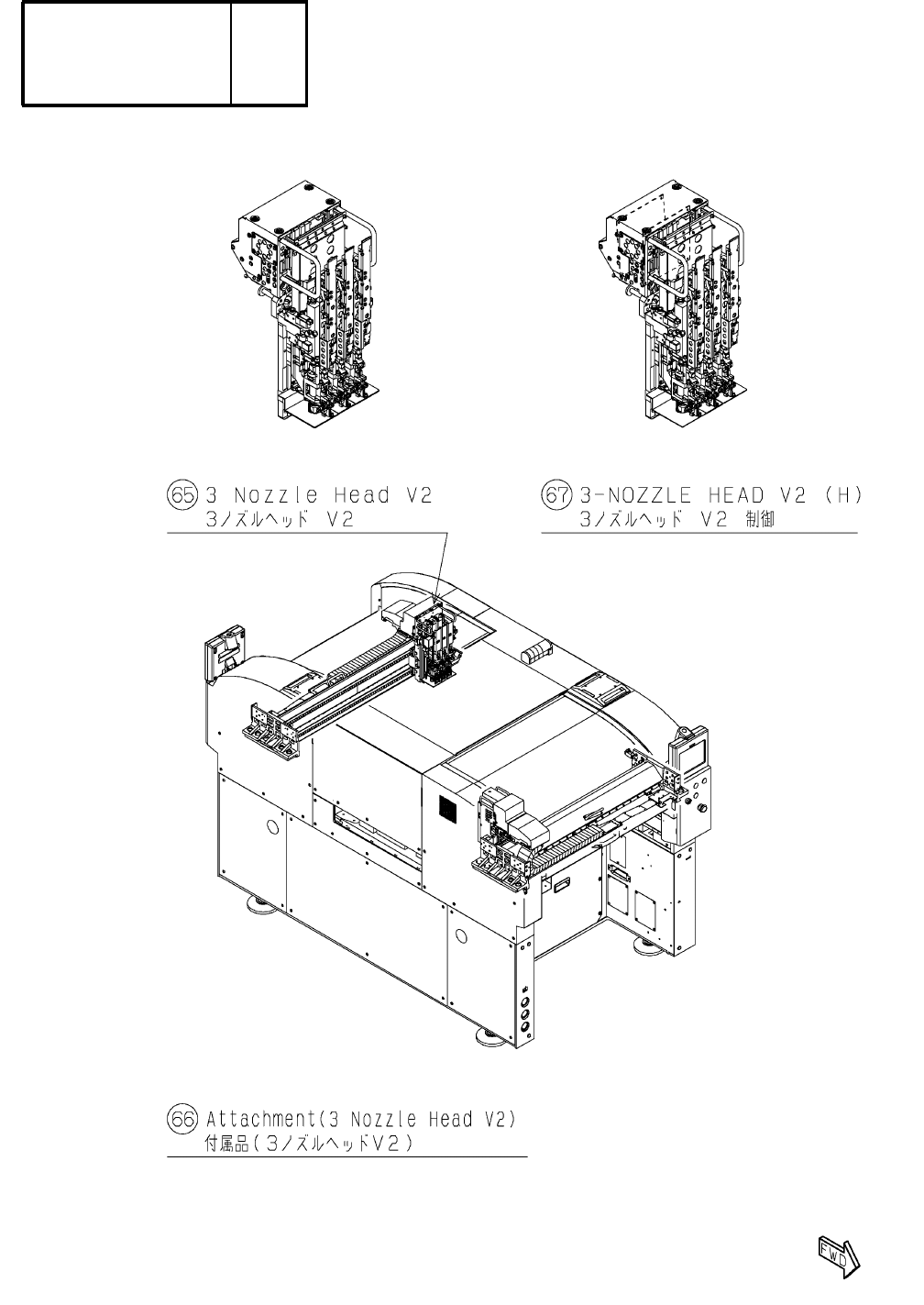 65 3 Nozzle Head V2
3ノズルヘッド V2

67 3-NOZZLE HEAD V2 (H)
3ノズルヘッド V2 制御

66 Attachment(3 Nozzle Head V2)
付属品(3ノズルヘッドV2)

FWD