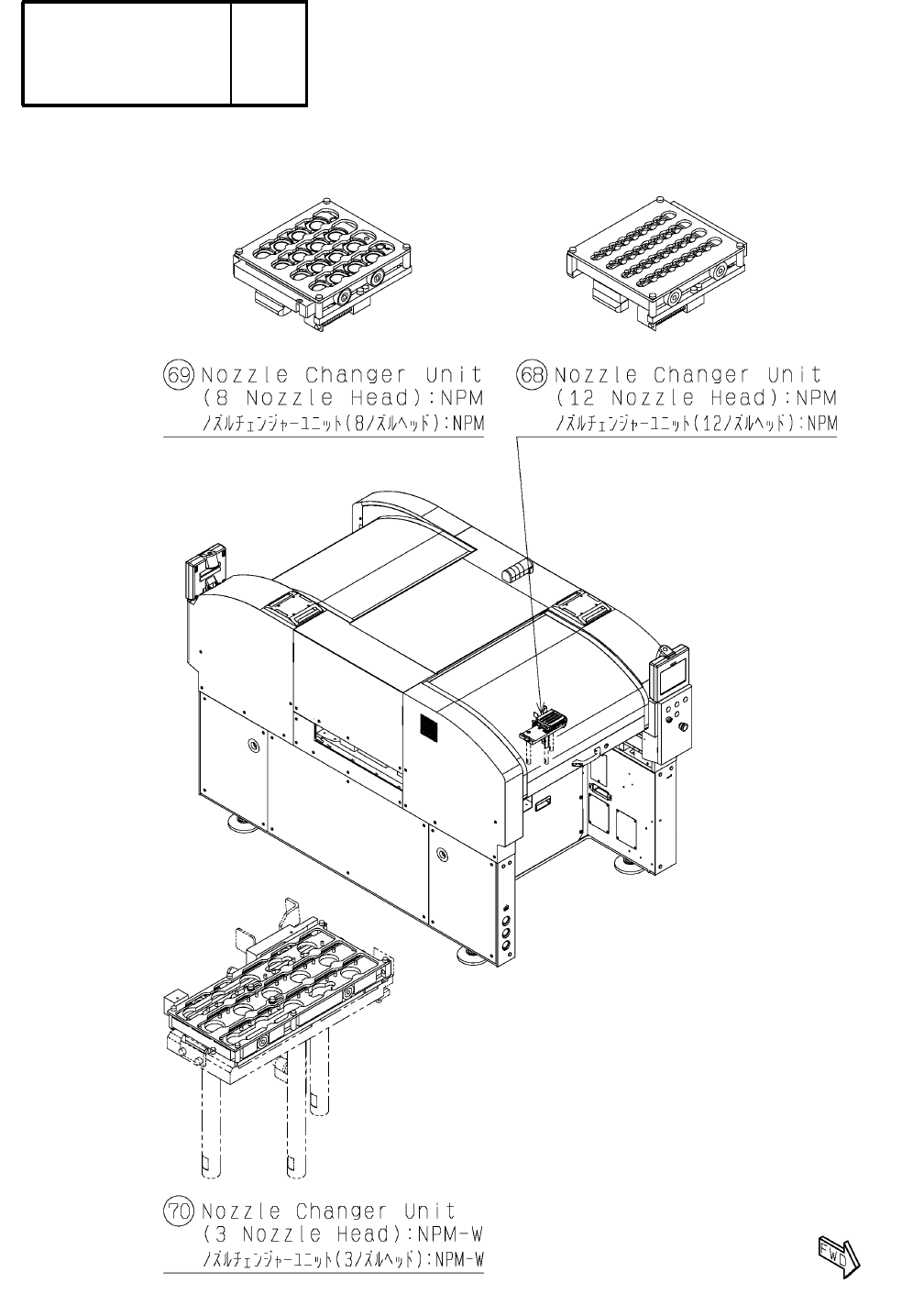 69 Nozzle Changer Unit
(8 Nozzle Head):NPM
ノズルチェンジャーユニット(8ノズルヘッド):NPM

68 Nozzle Changer Unit
(12 Nozzle Head):NPM
ノズルチェンジャーユニット(12ノズルヘッド):NPM

70 Nozzle Changer Unit
(3 Nozzle Head):NPM-W
ノズルチェンジャーユニット(3ノズルヘッド):NPM-W

FWD