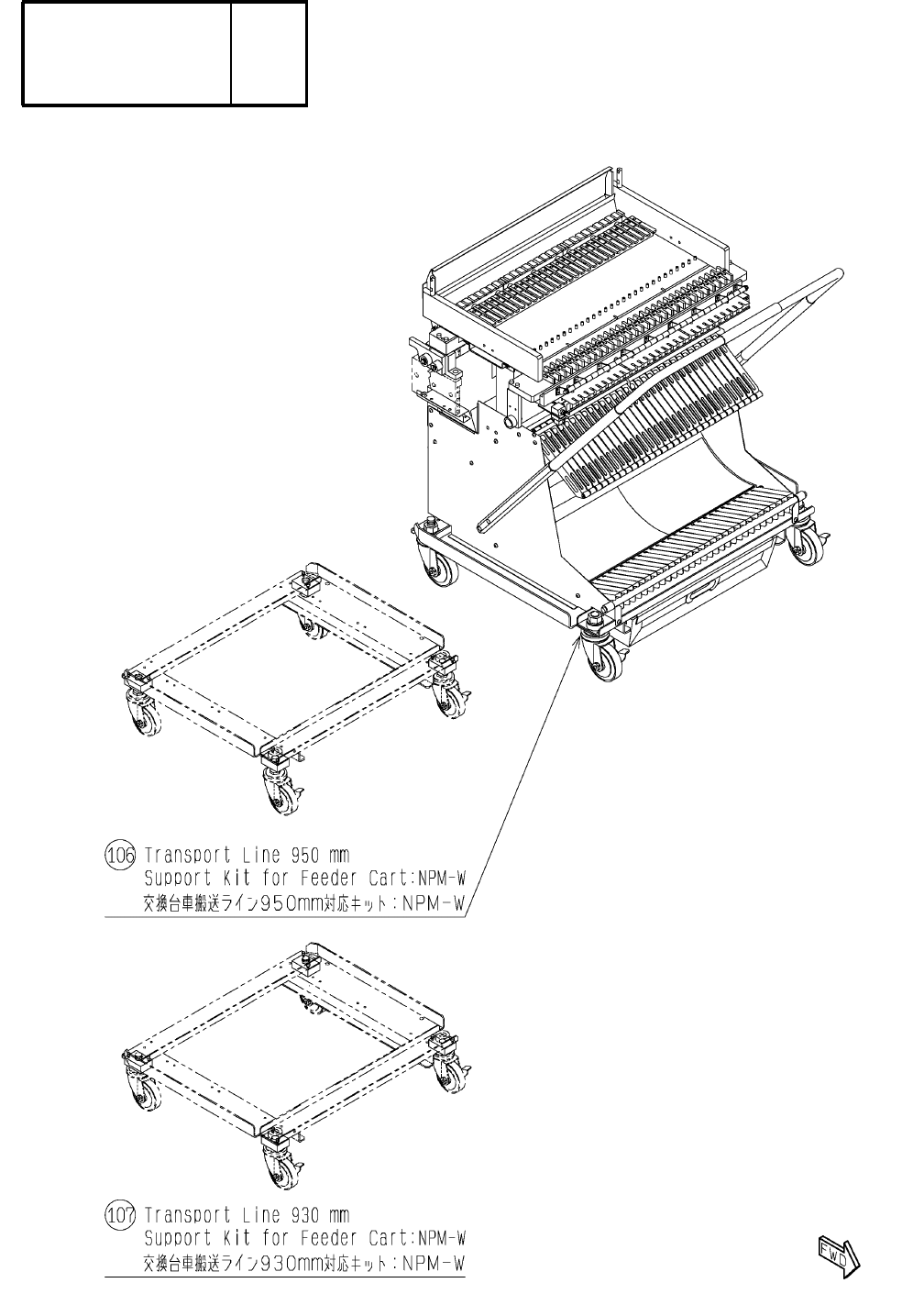 106 Transport Line 950 mm
Support Kit for Feeder Cart:NPM-W
交換台車搬送ライン950mm対応キット：NPM-W

107 Transport Line 930 mm
Support Kit for Feeder Cart:NPM-W
交換台車搬送ライン930mm対応キット：NPM-W

FWD