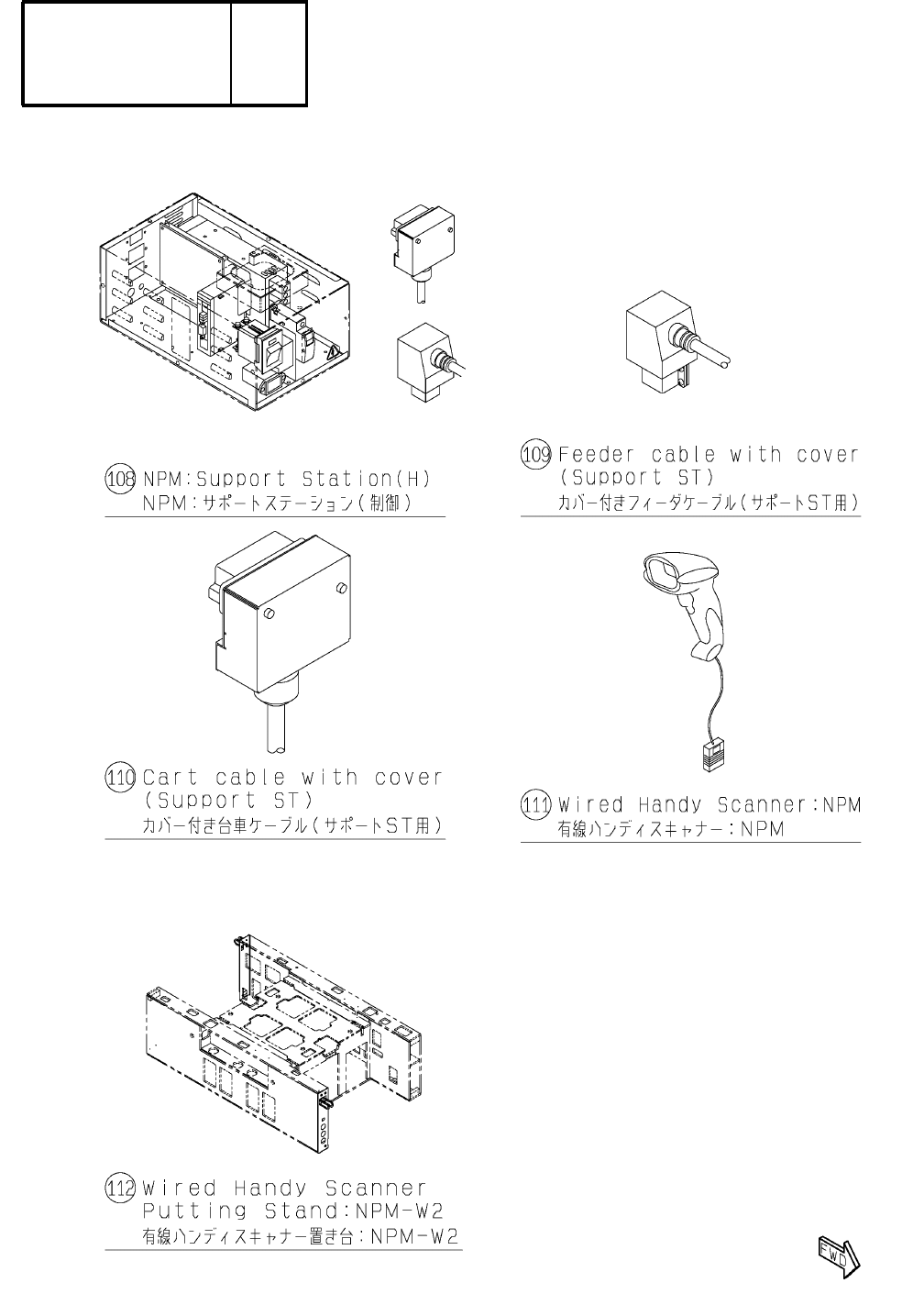 108 NPM:Support Station(H)
NPM:サポートステーション(制御)

109 Feeder cable with cover
(Support ST)
カバー付きフィーダケーブル(サポートST用)

110 Cart cable with cover
(Support ST)
カバー付き台車ケーブル(サポートST用)

111 Wired Handy Scanner:NPM
有線ハンディスキャナー:NPM

112 Wired Handy Scanner
Putting Stand:NPM-W2
有線ハンディスキャナー置き台:NPM-W2

FWD