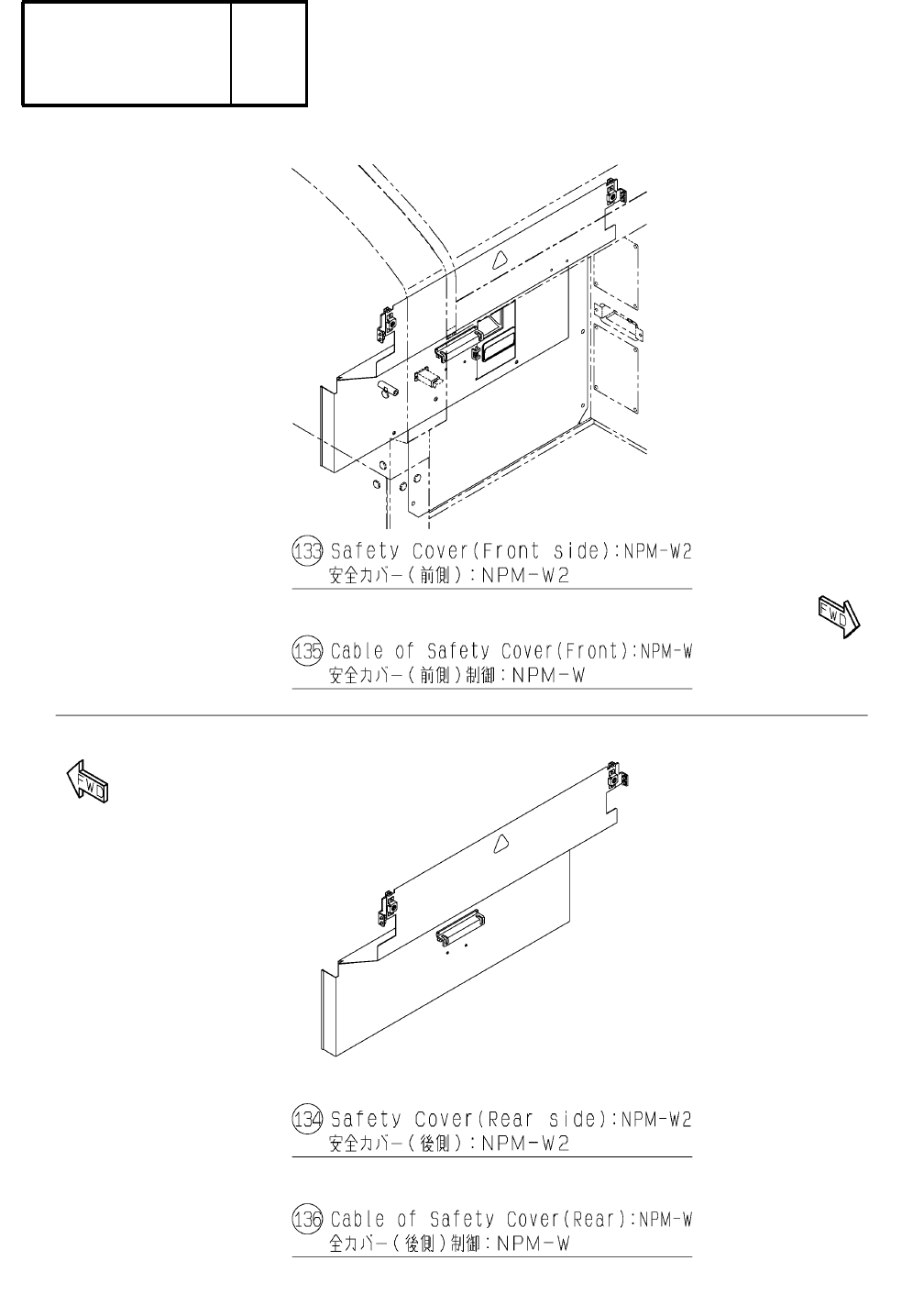 133 Safety Cover(Front side):NPM-W2
安全カバー(前側):NPM-W2

FWD

135 Cable of Safety Cover(Front):NPM-W
安全カバー(前側)制御:NPM-W

FWD

134 Safety Cover(Rear side):NPM-W2
安全カバー(後側):NPM-W2

136 Cable of Safety Cover(Rear):NPM-W
全カバー(後側)制御:NPM-W