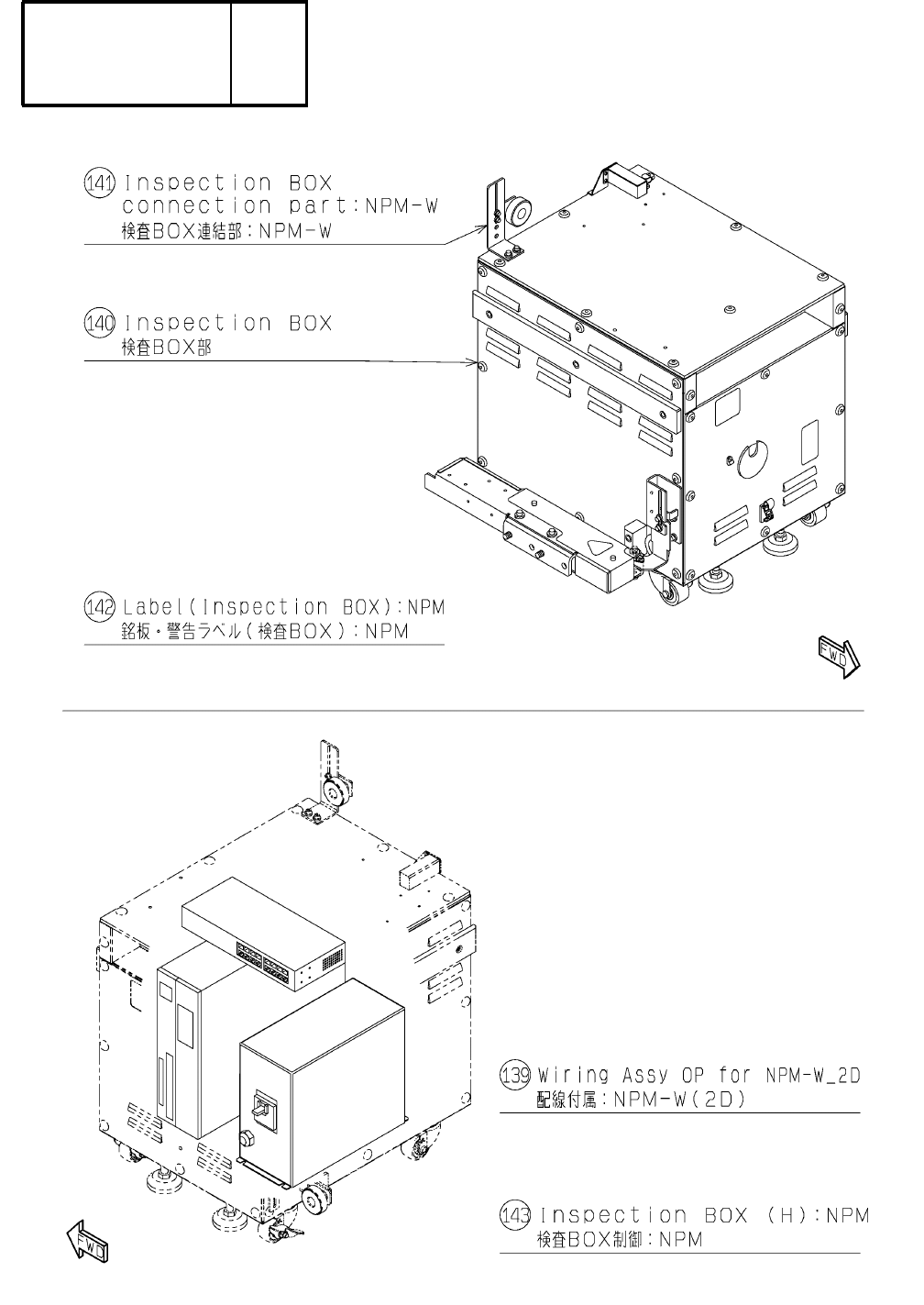 141 Inspection BOX connection part:NPM-W
検査BOX連結部:NPM-W

140 Inspection BOX
検査BOX部

142 Label(Inspection BOX):NPM
銘板・警告ラベル(検査BOX):NPM

FWD

139 Wiring Assy OP for NPM-W_2D
配線付属:NPM-W(2D)

143 Inspection BOX (H):NPM
検査BOX制御:NPM

FWD