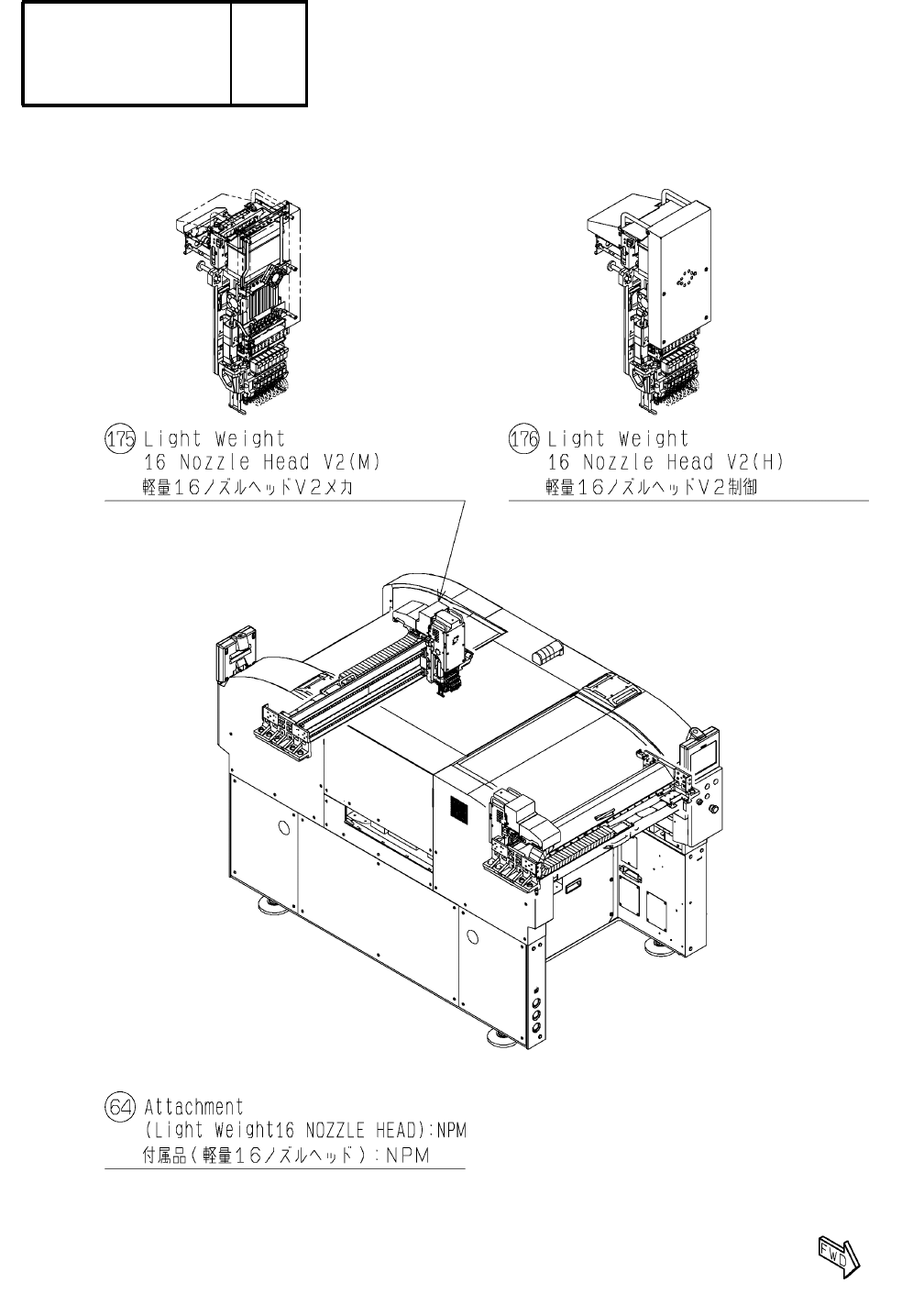 175 Light Weight
16 Nozzle Head V2(M)
軽量16ノズルヘッドV2メカ

176 Light Weight
16 Nozzle Head V2(H)
軽量16ノズルヘッドV2制御

64 Attachment
(Light Weight16 NOZZLE HEAD):NPM
付属品(軽量16ノズルヘッド):NPM

FWD