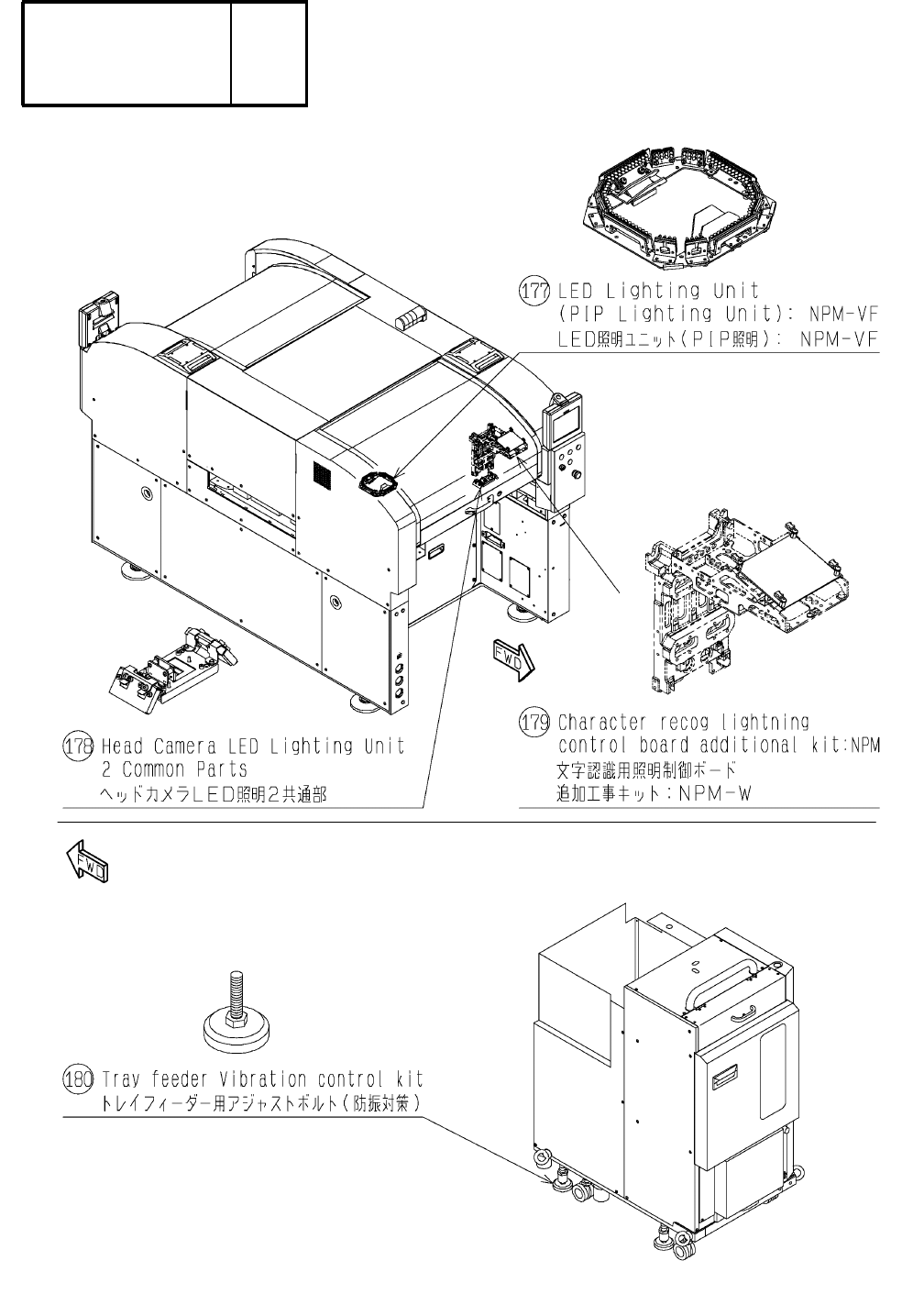 177 LED Lighting Unit
(PIP Lighting Unit): NPM-VF
LED照明ユニット(PIP照明): NPM-VF

FWD

178 Head Camera LED Lighting Unit
2 Common Parts
ヘッドカメラLED照明2共通部

179 Character recog lightning
control board additional kit:NPM
文字認識用照明制御ボード
追加工事キット:NPM-W

FWD

180 Tray feeder Vibration control kit
トレイフィーダー用アジャストボルト(防振対策)