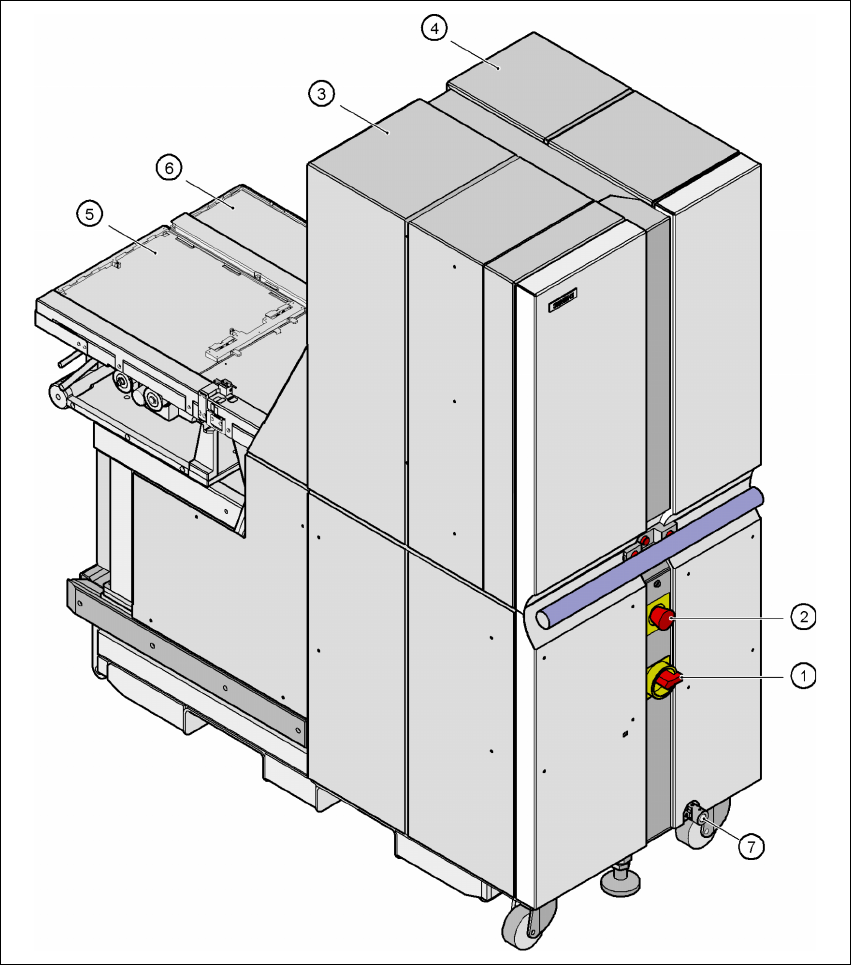 4
3
6
5
2
1
7