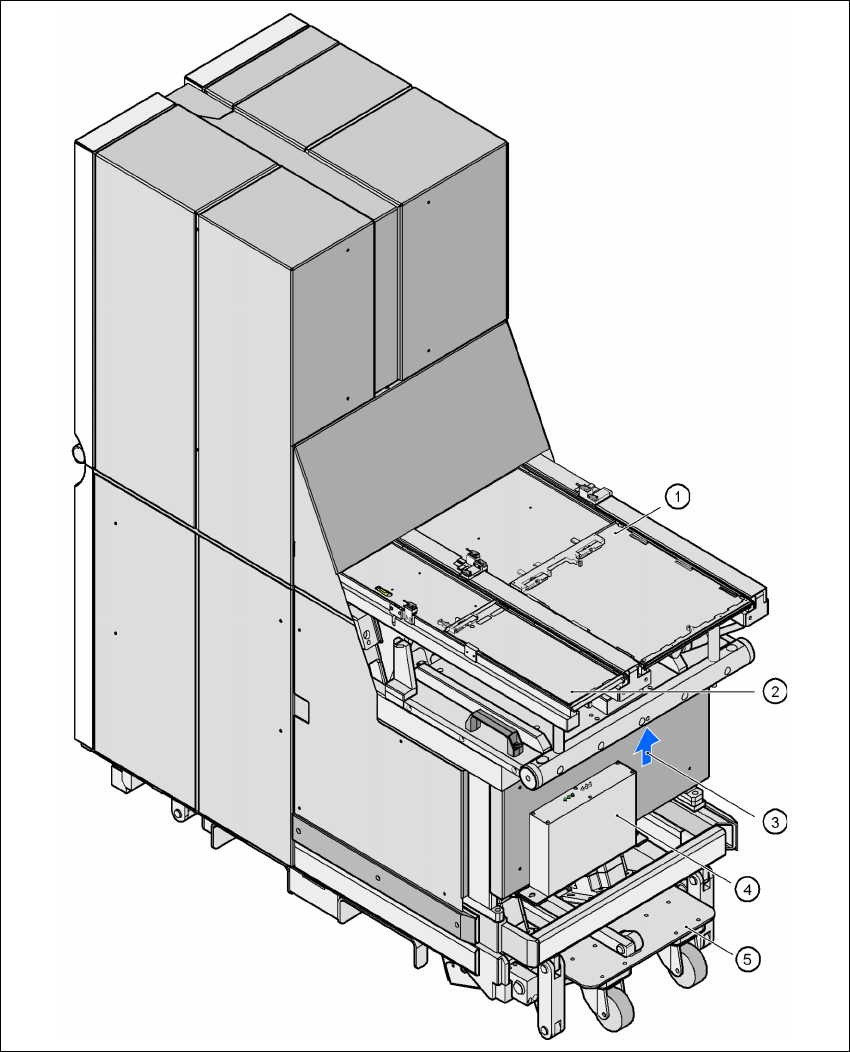 1
2
3
4
5