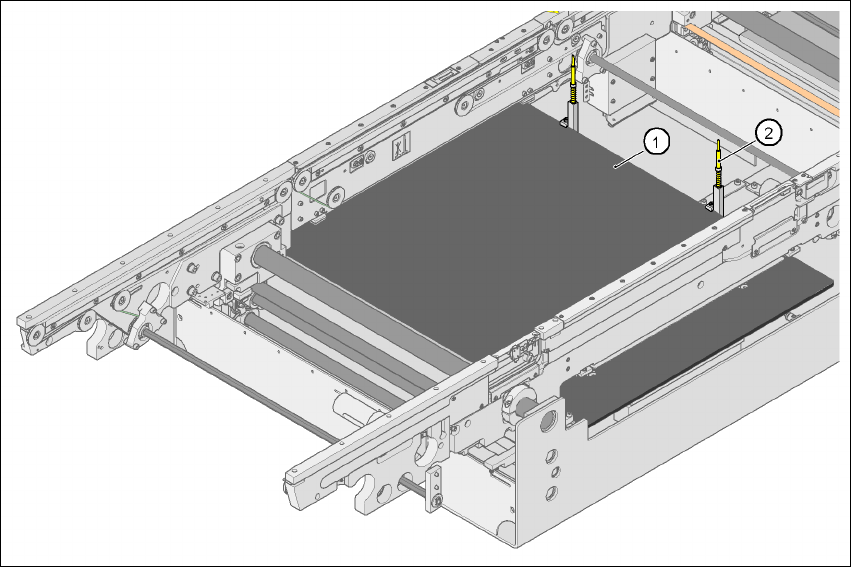 1
2