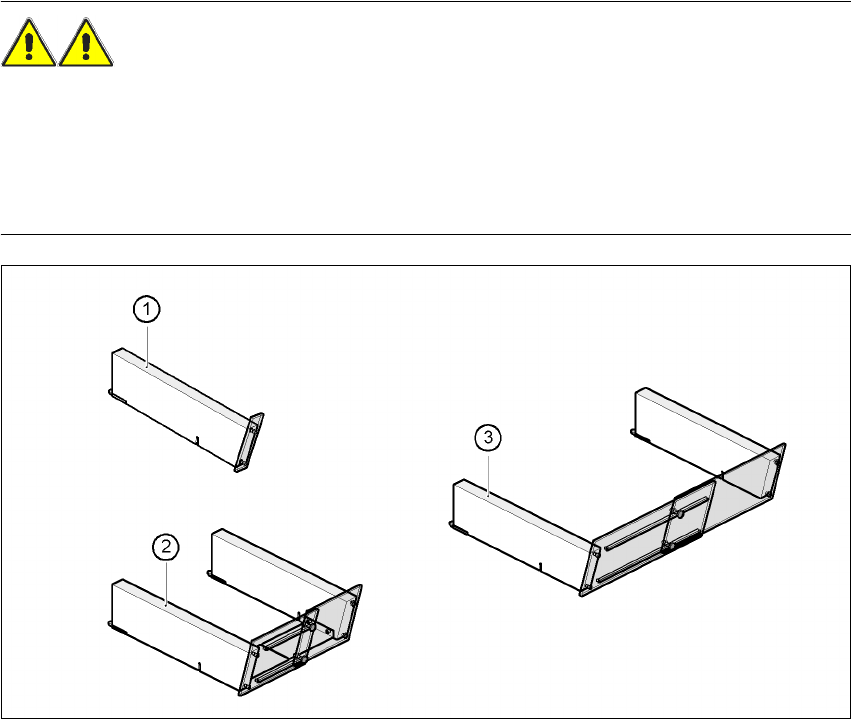 1

2

3