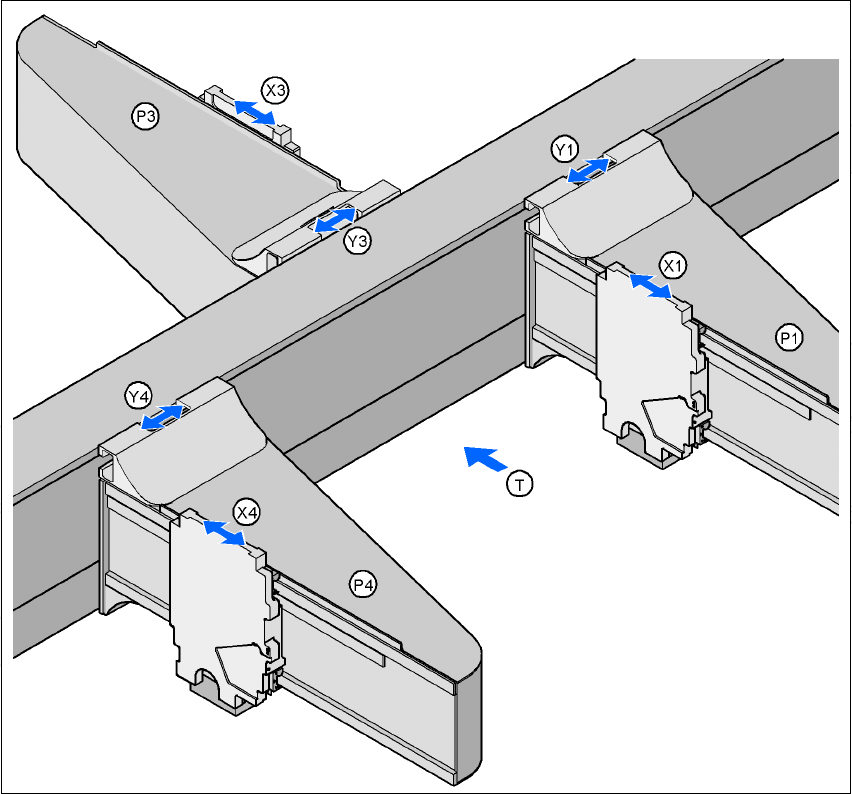 X3
P3
Y1
Y3
X1
P1
Y4
T
X4
P4