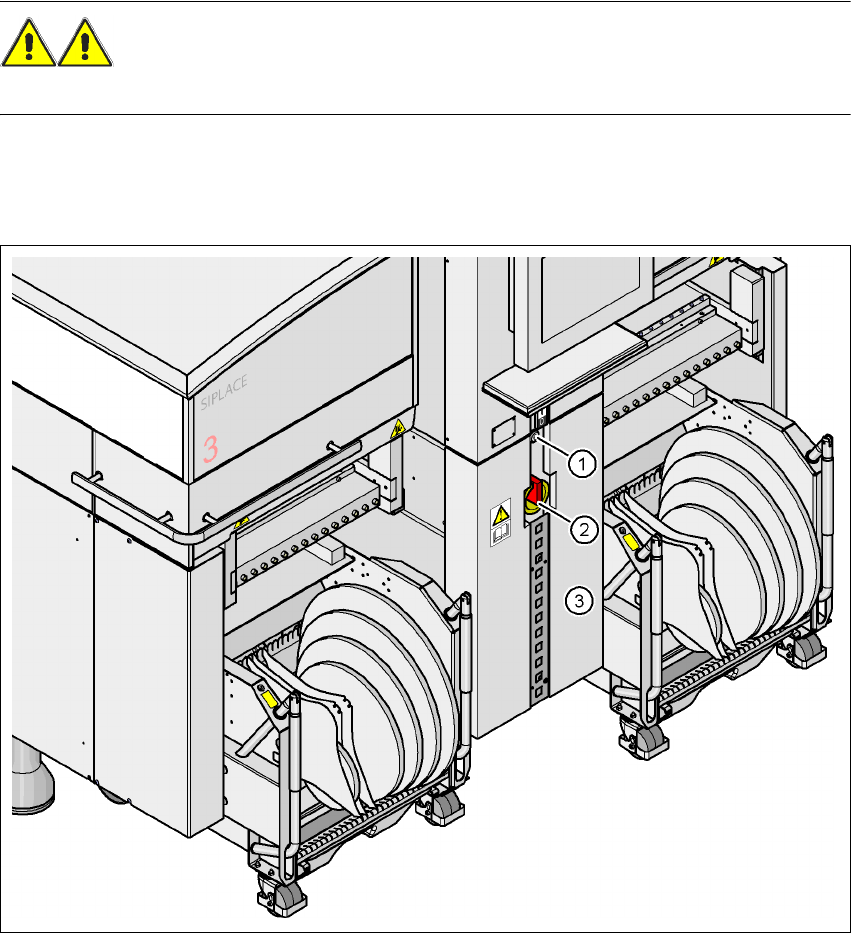 SIPLACE

3

1

2

3